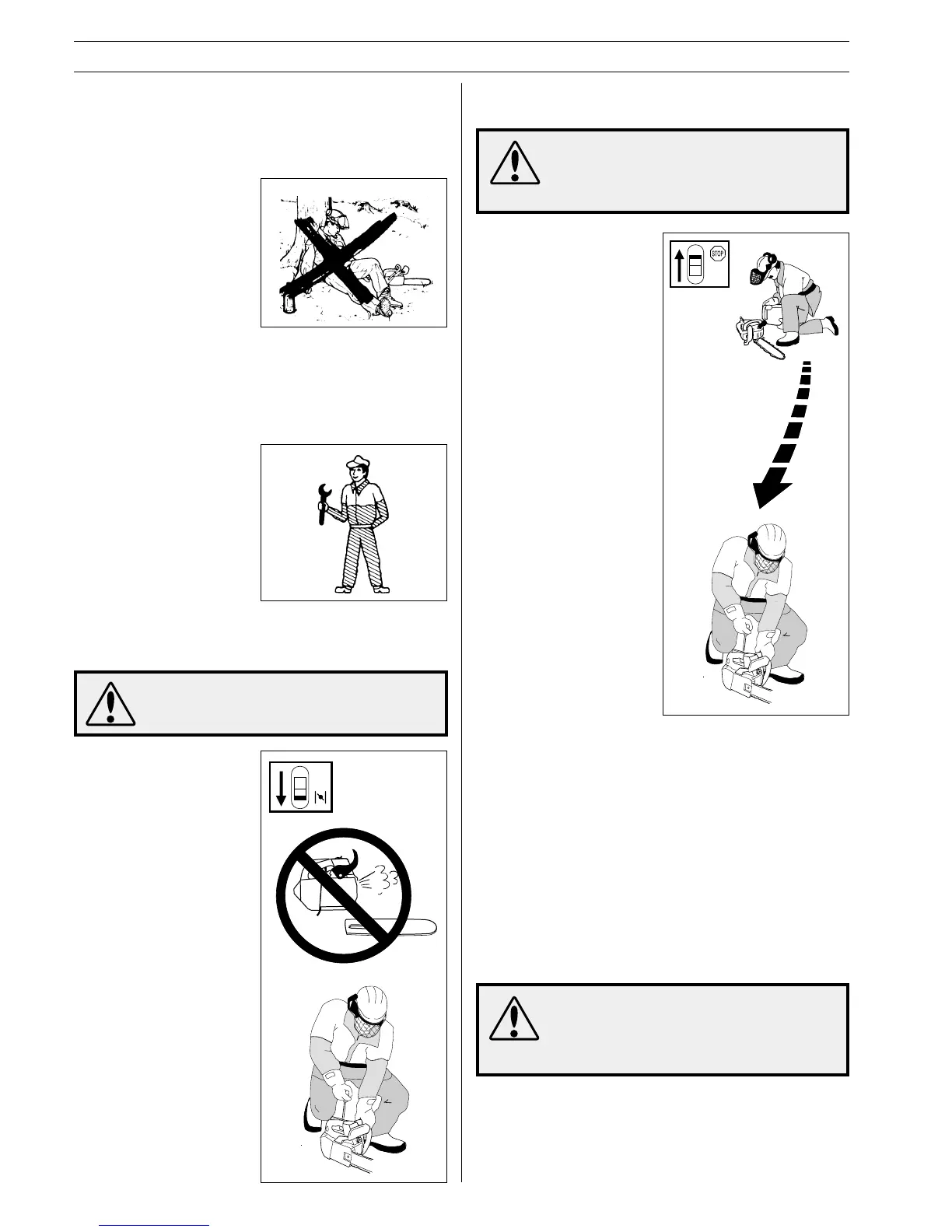 STOP