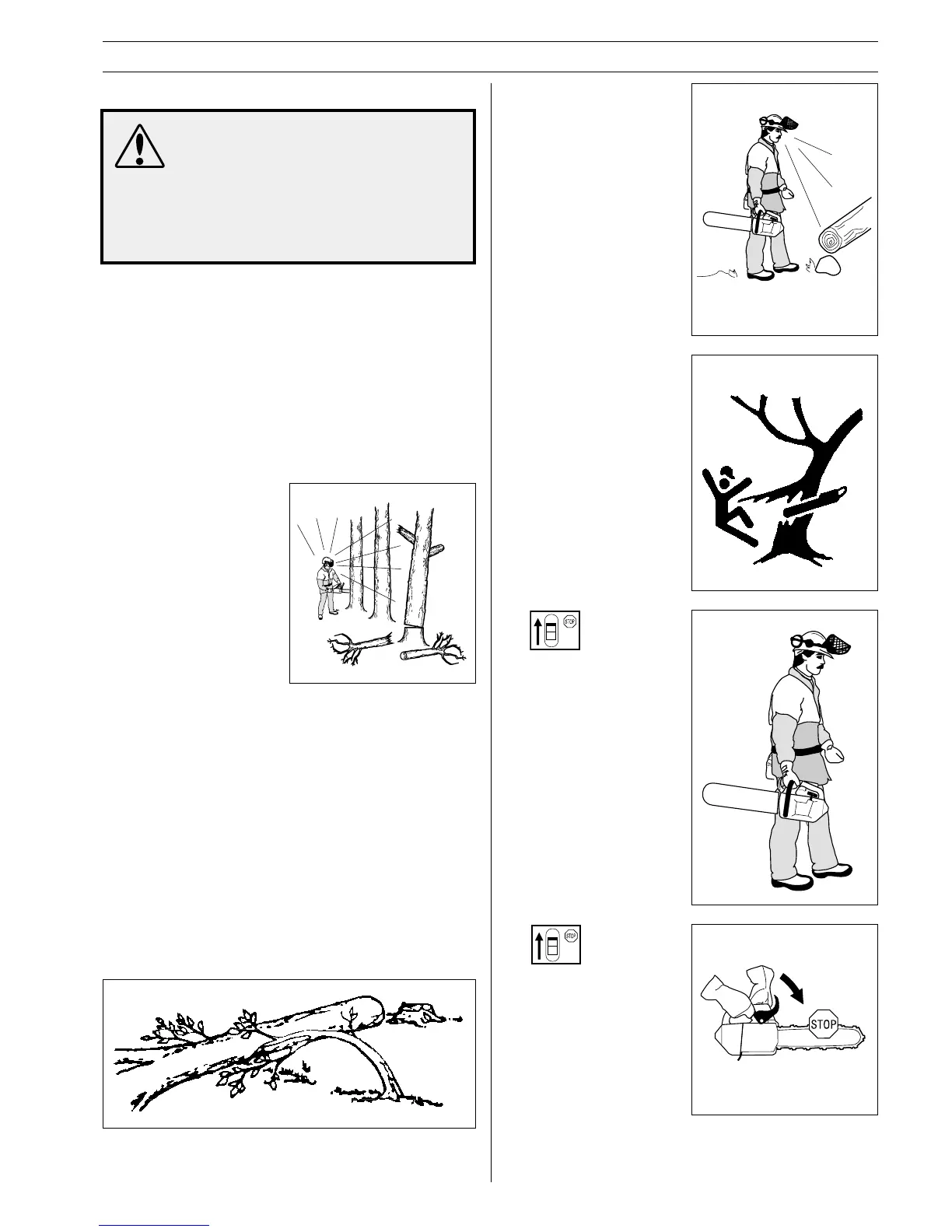 STOP

STOP

STOP