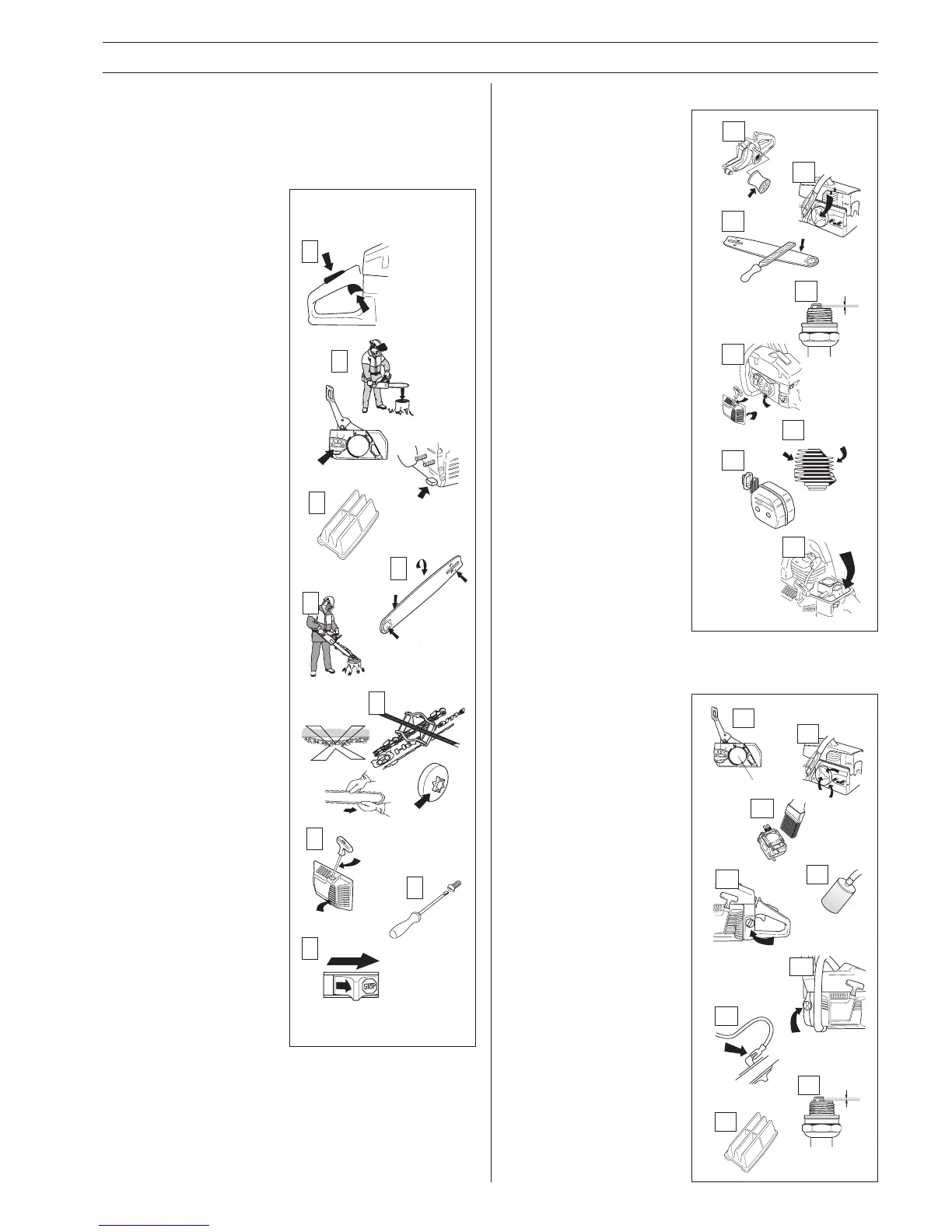 STOP