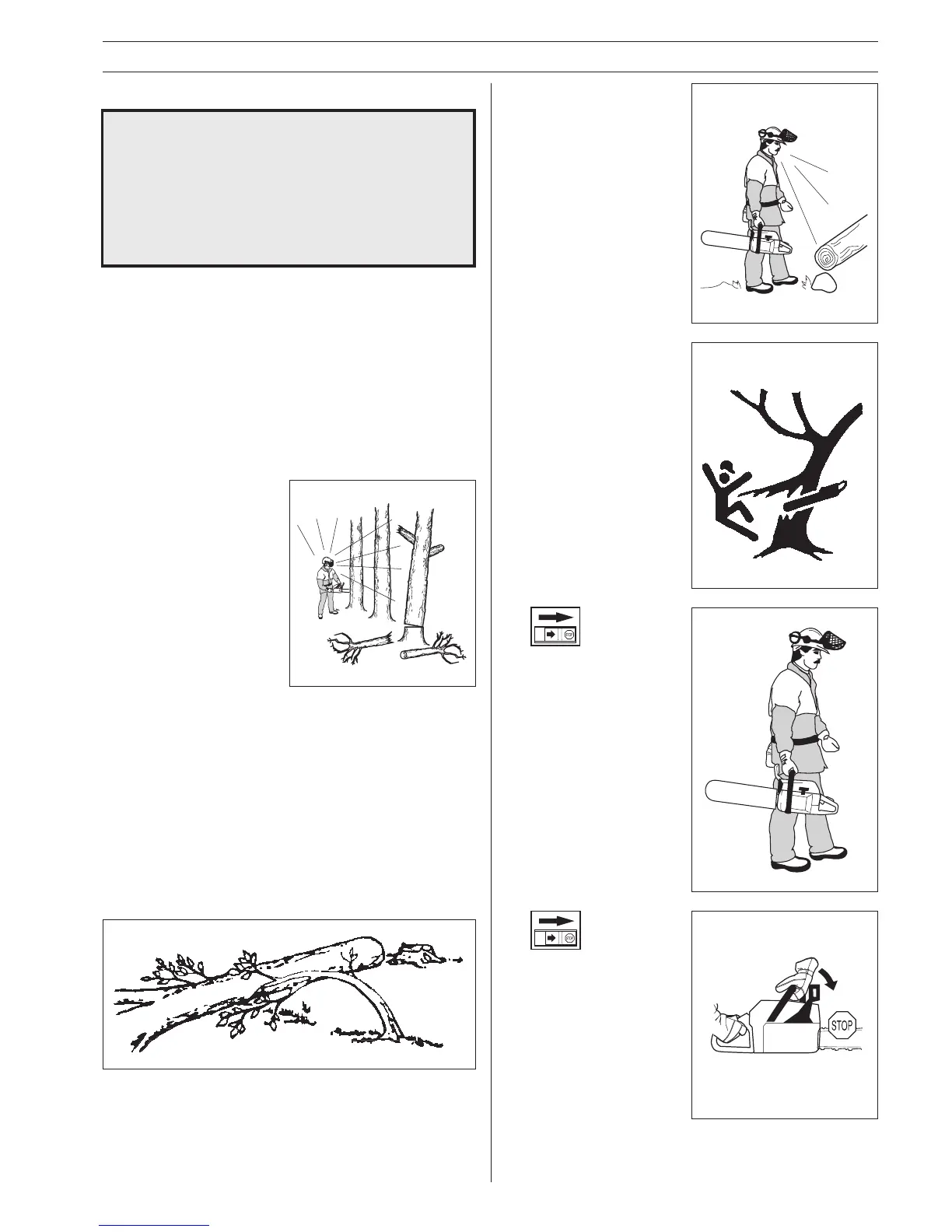 STOP

STOP

STOP