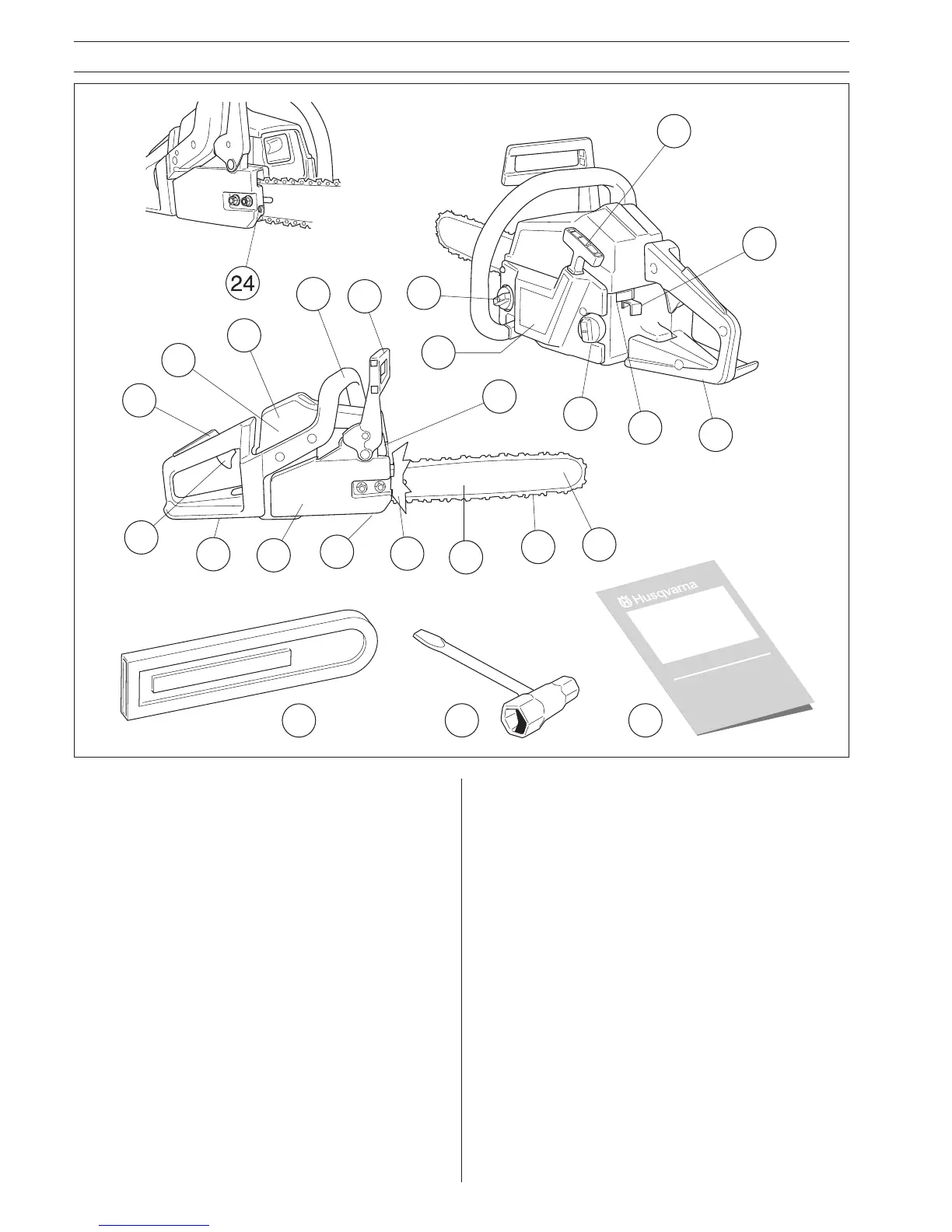 24

Husqvarna