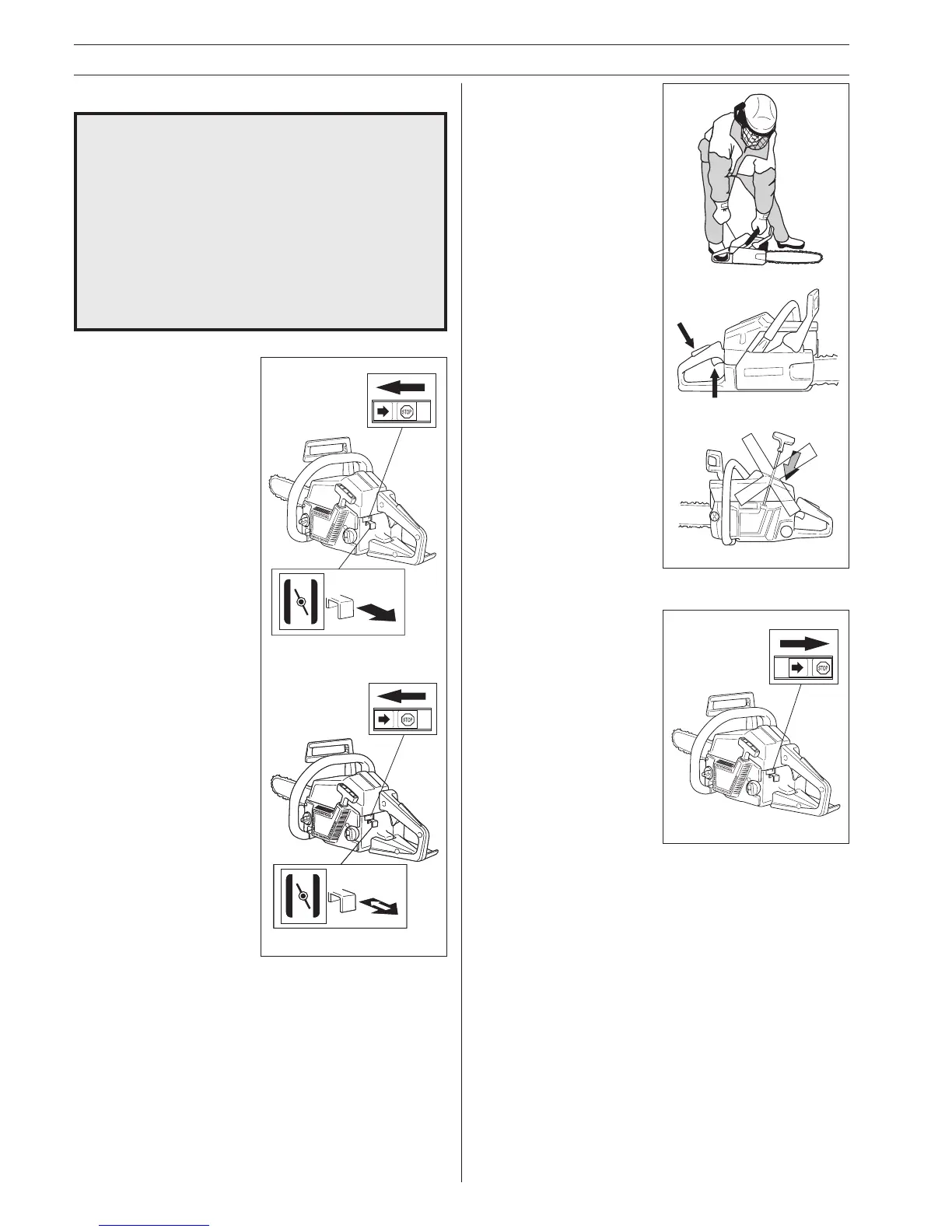 STOP

STOP

STOP