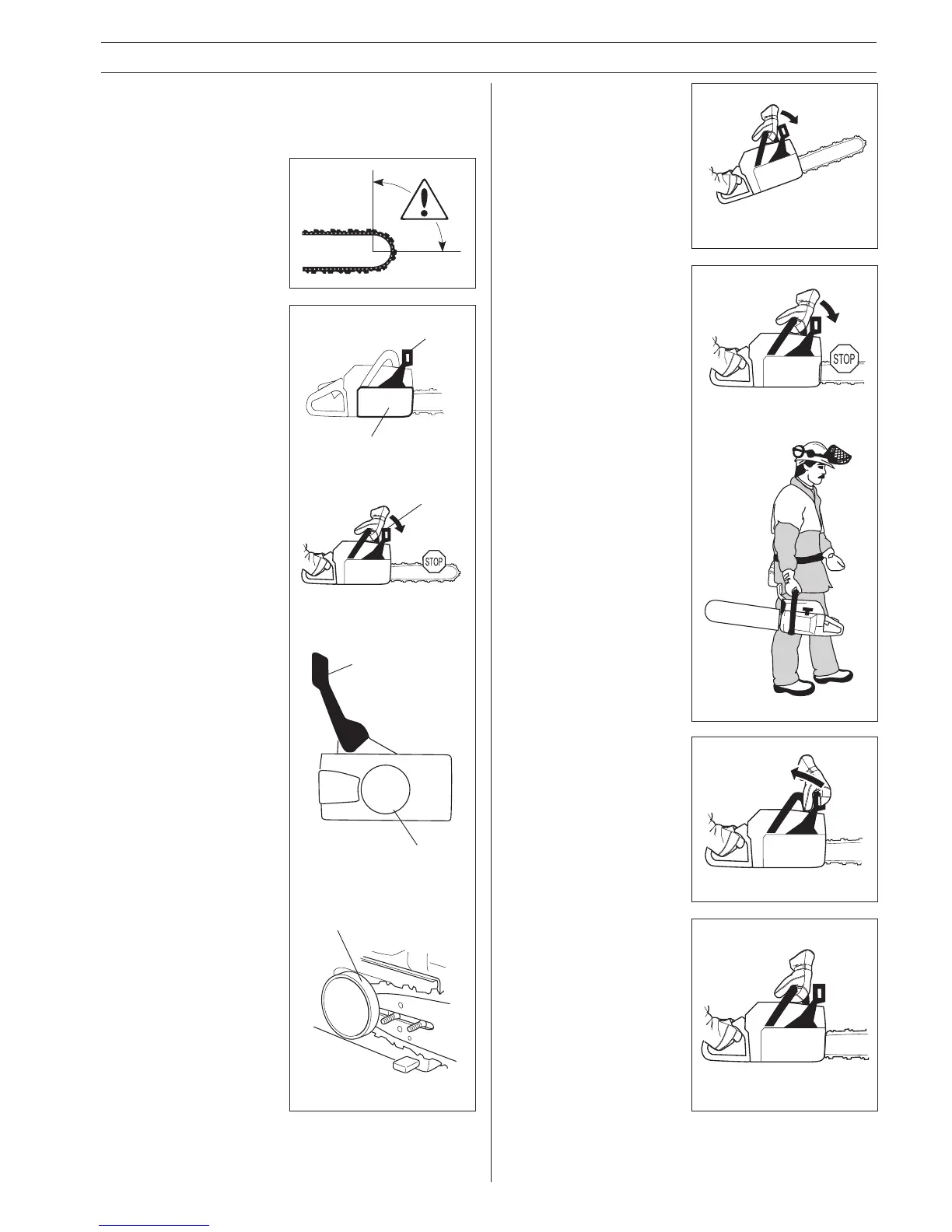 STOP

STOP