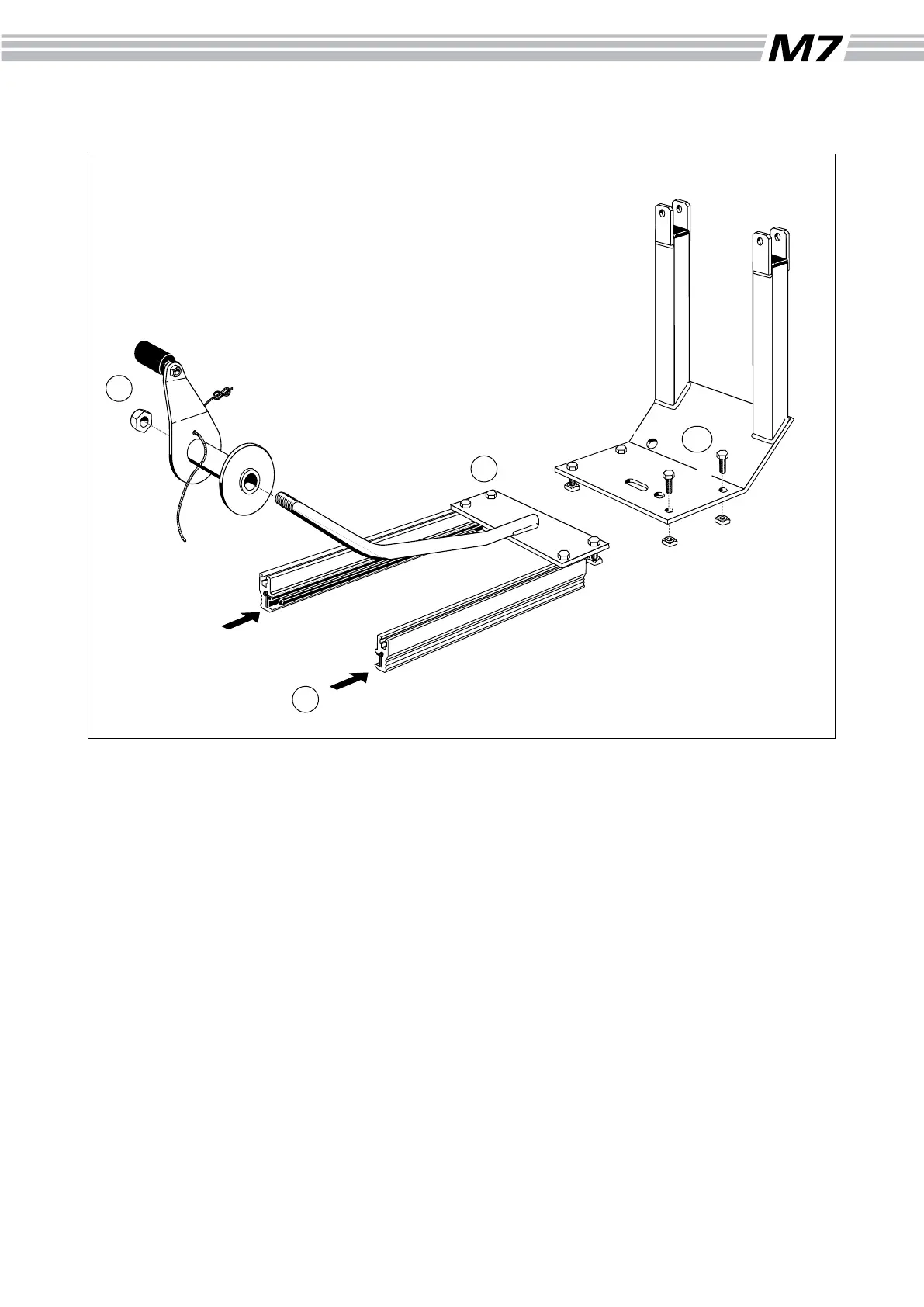 M7