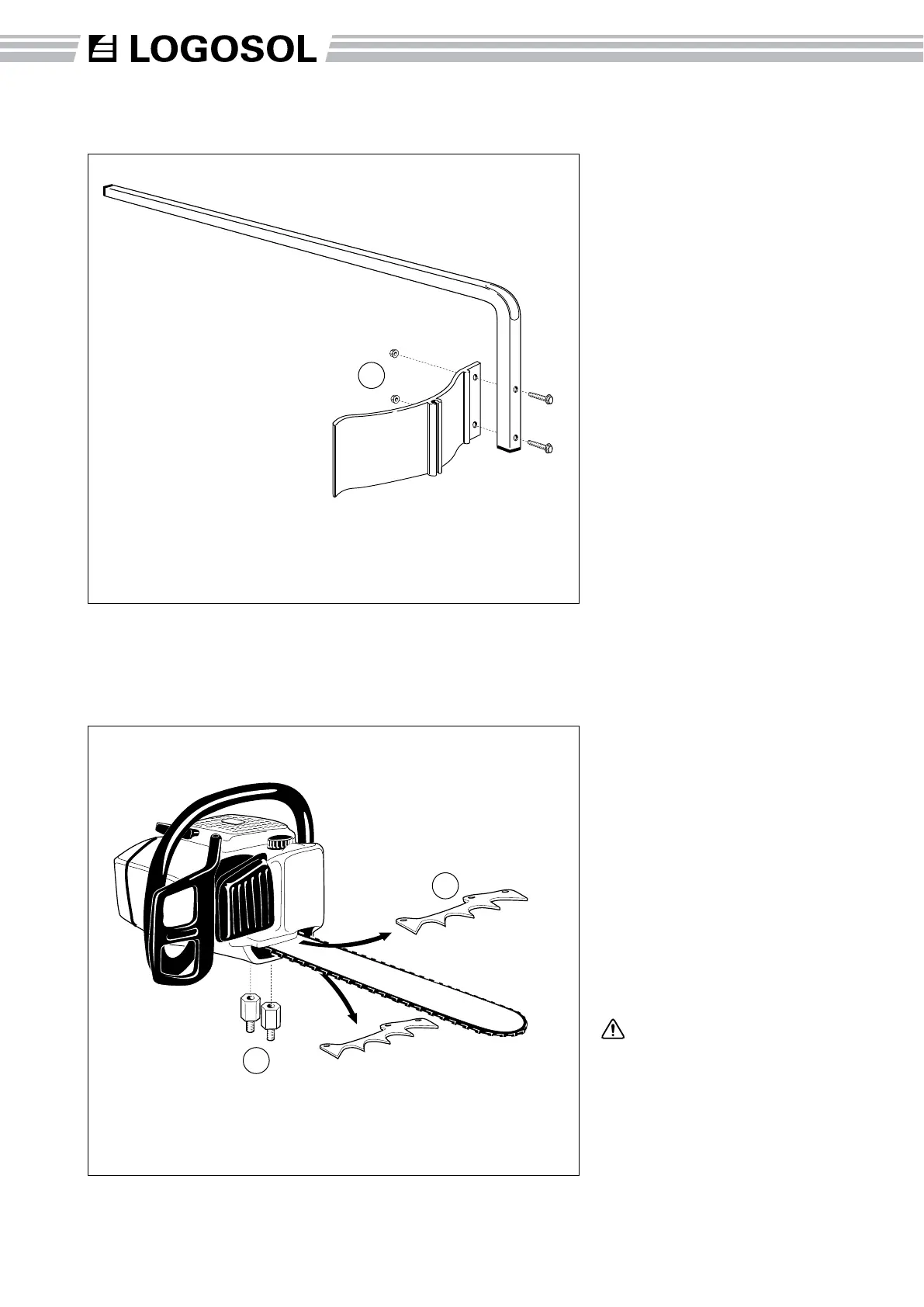 LOGOSOL