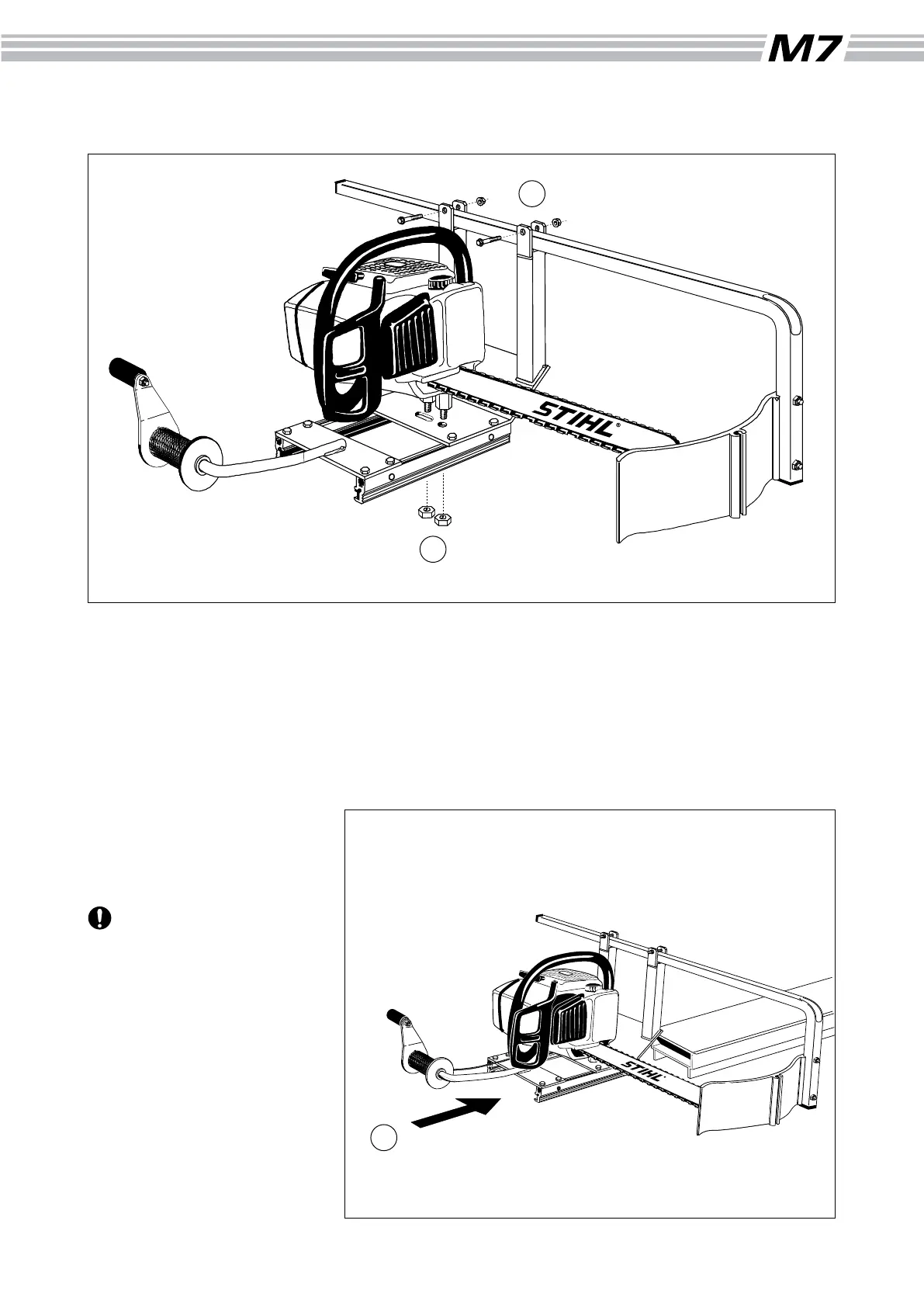 M7

STIHL

STIHL