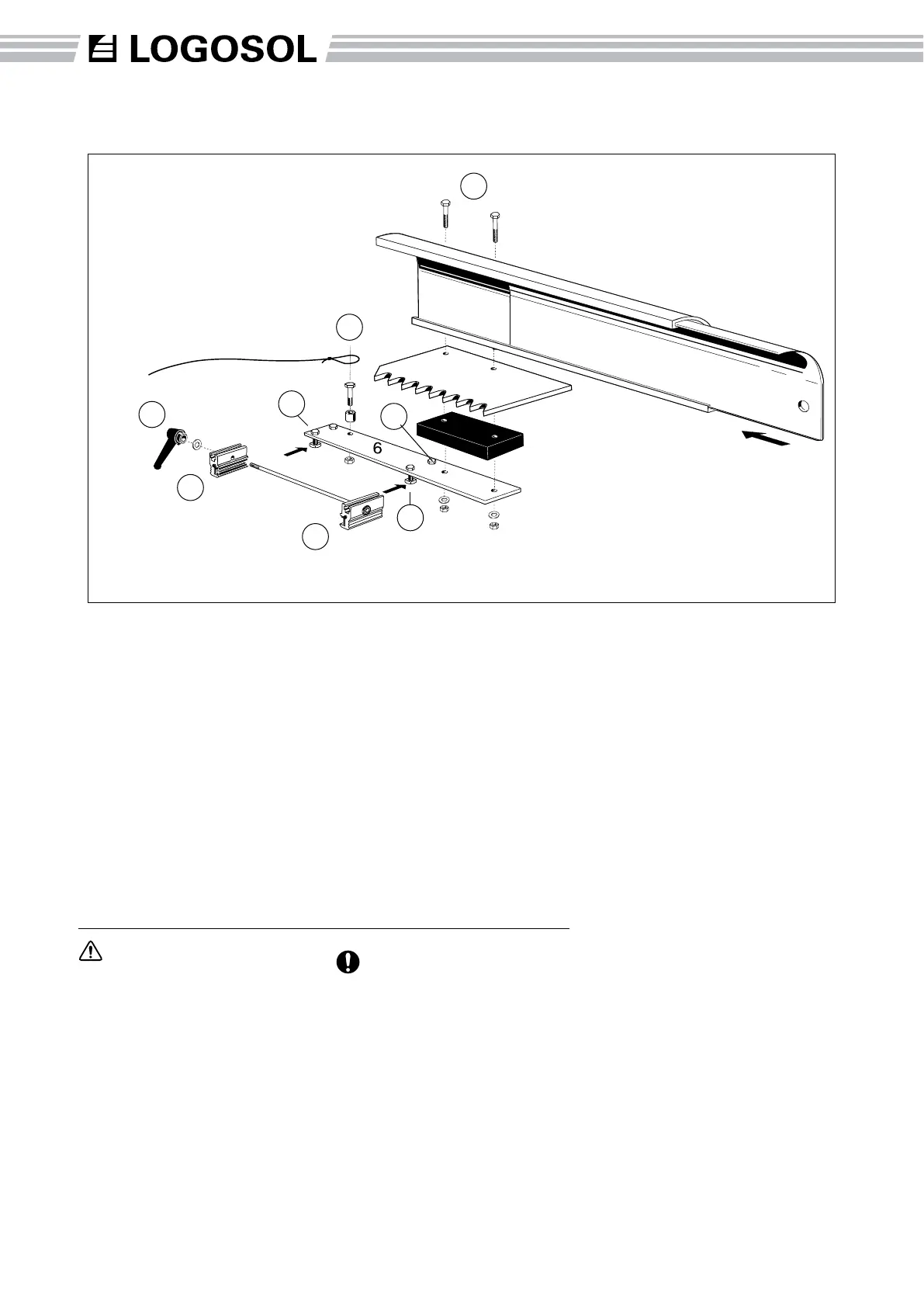 LOGOSOL

6