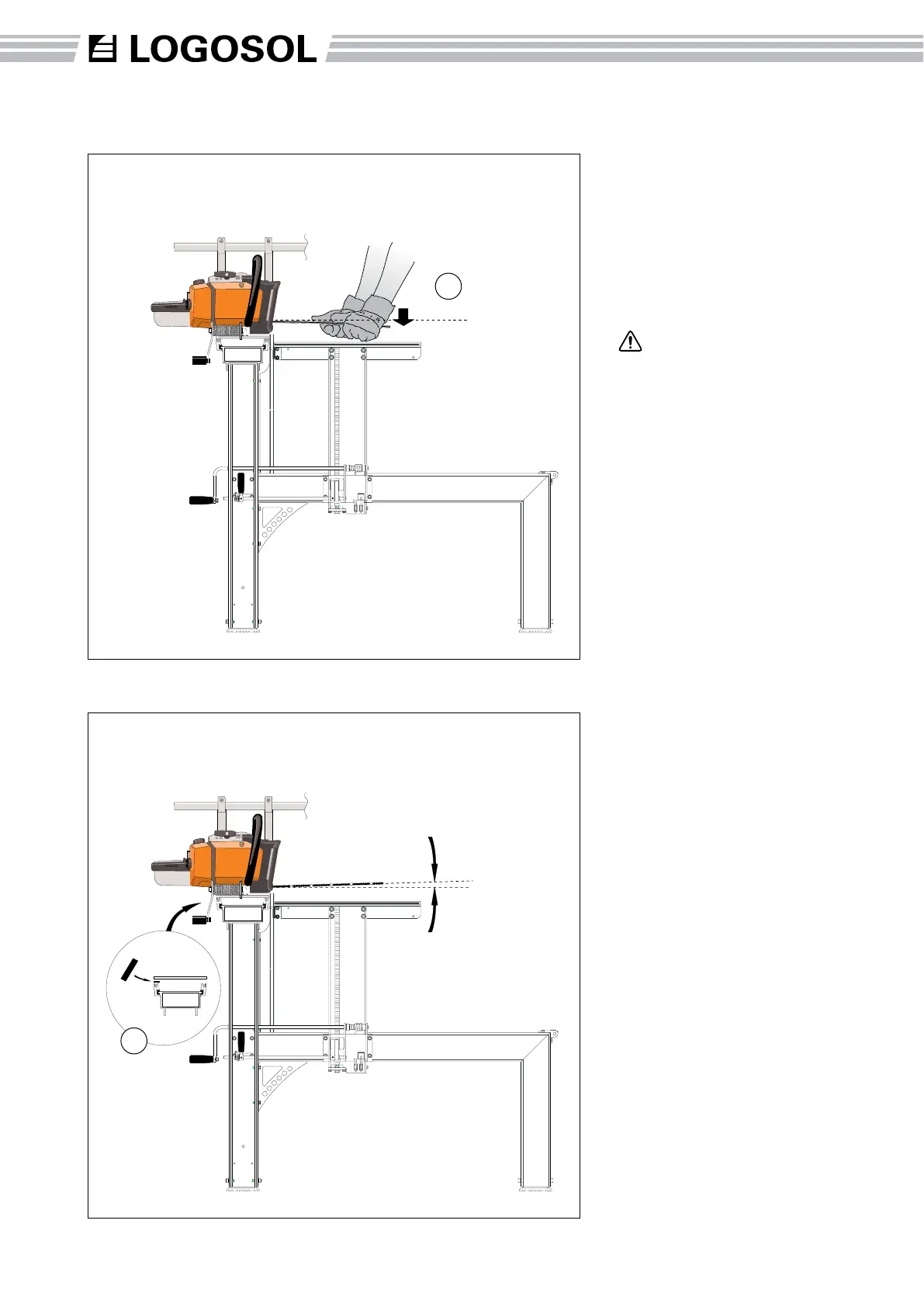 LOGOSOL