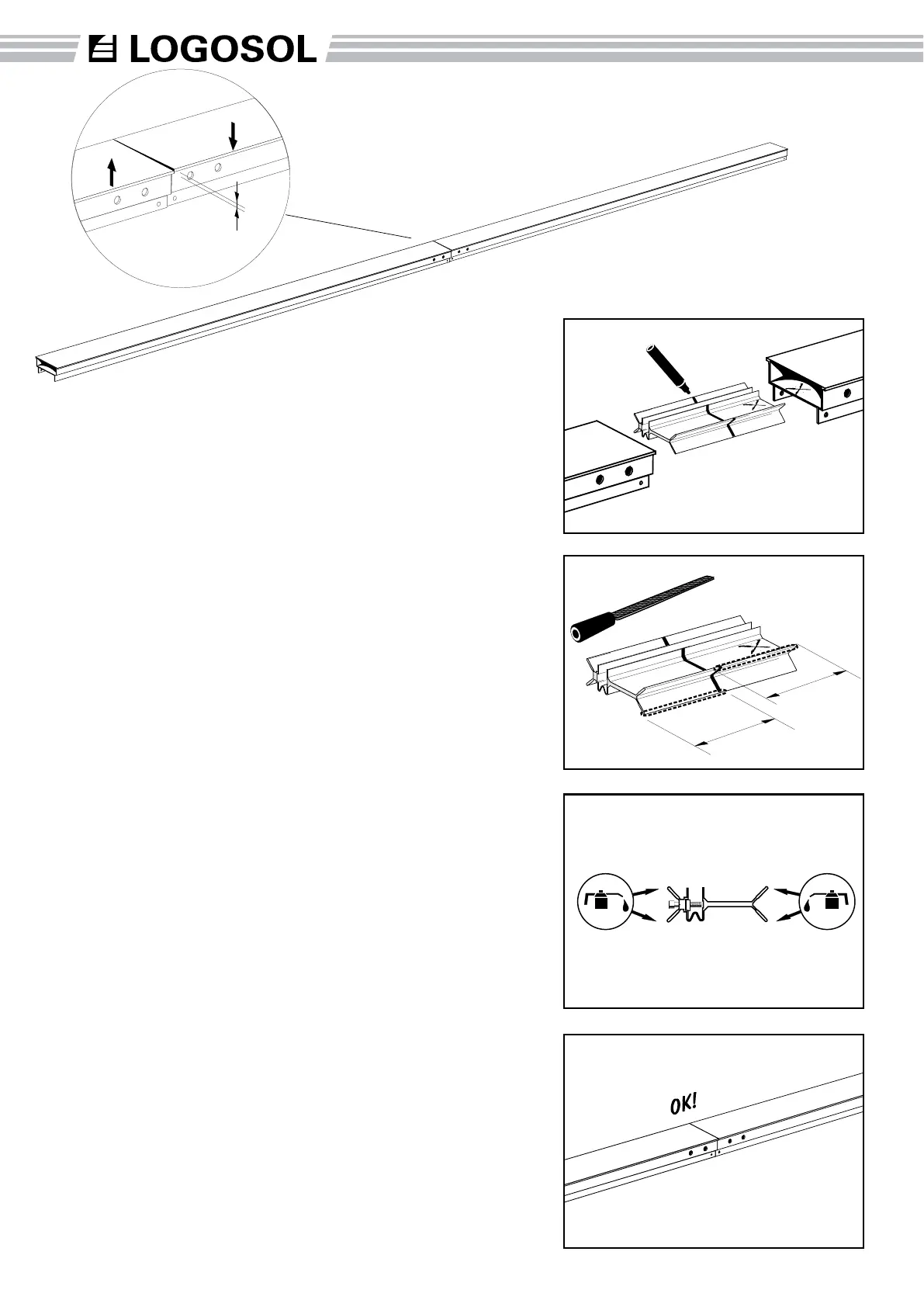 LOGOSOL

OK!