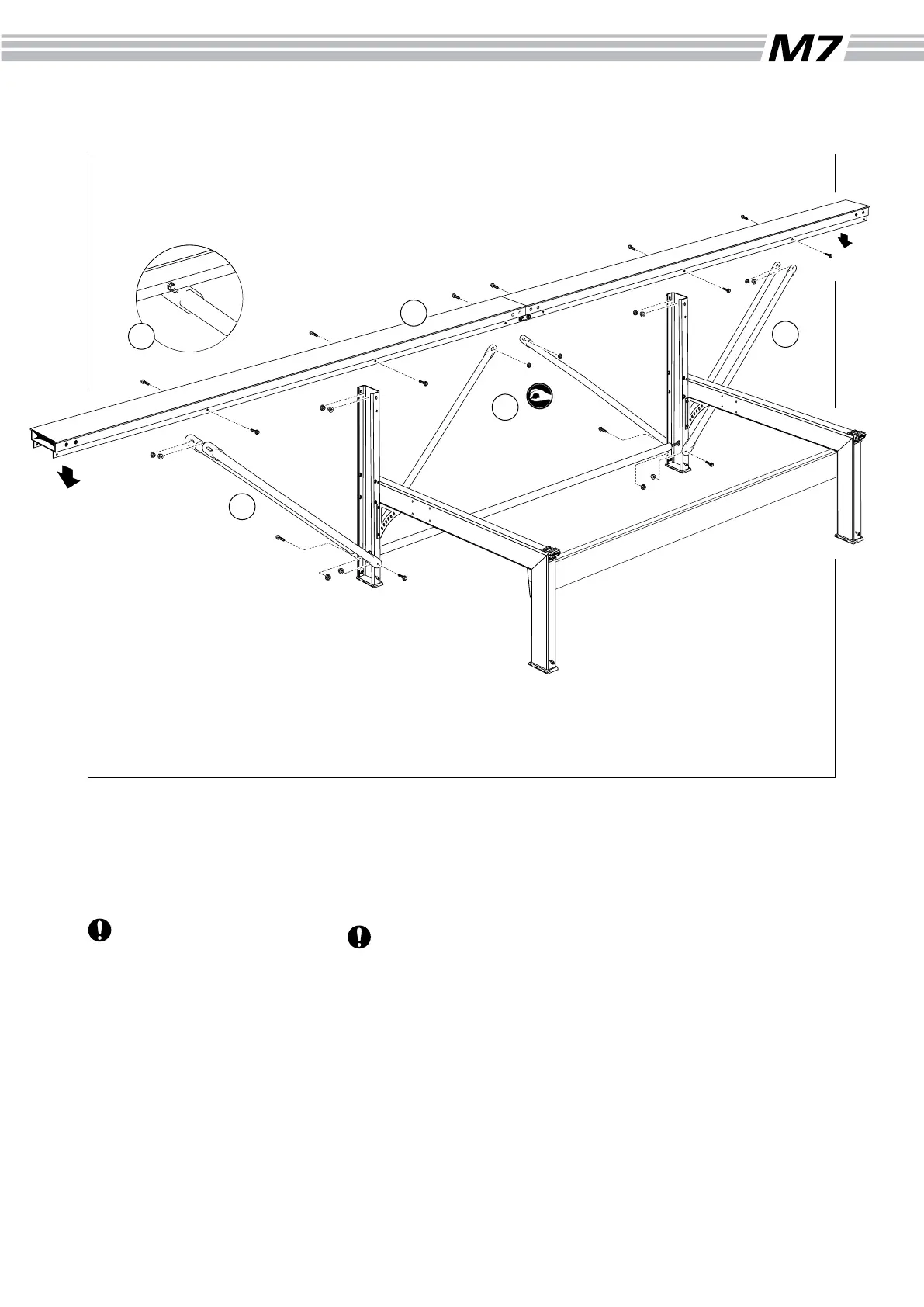 M7