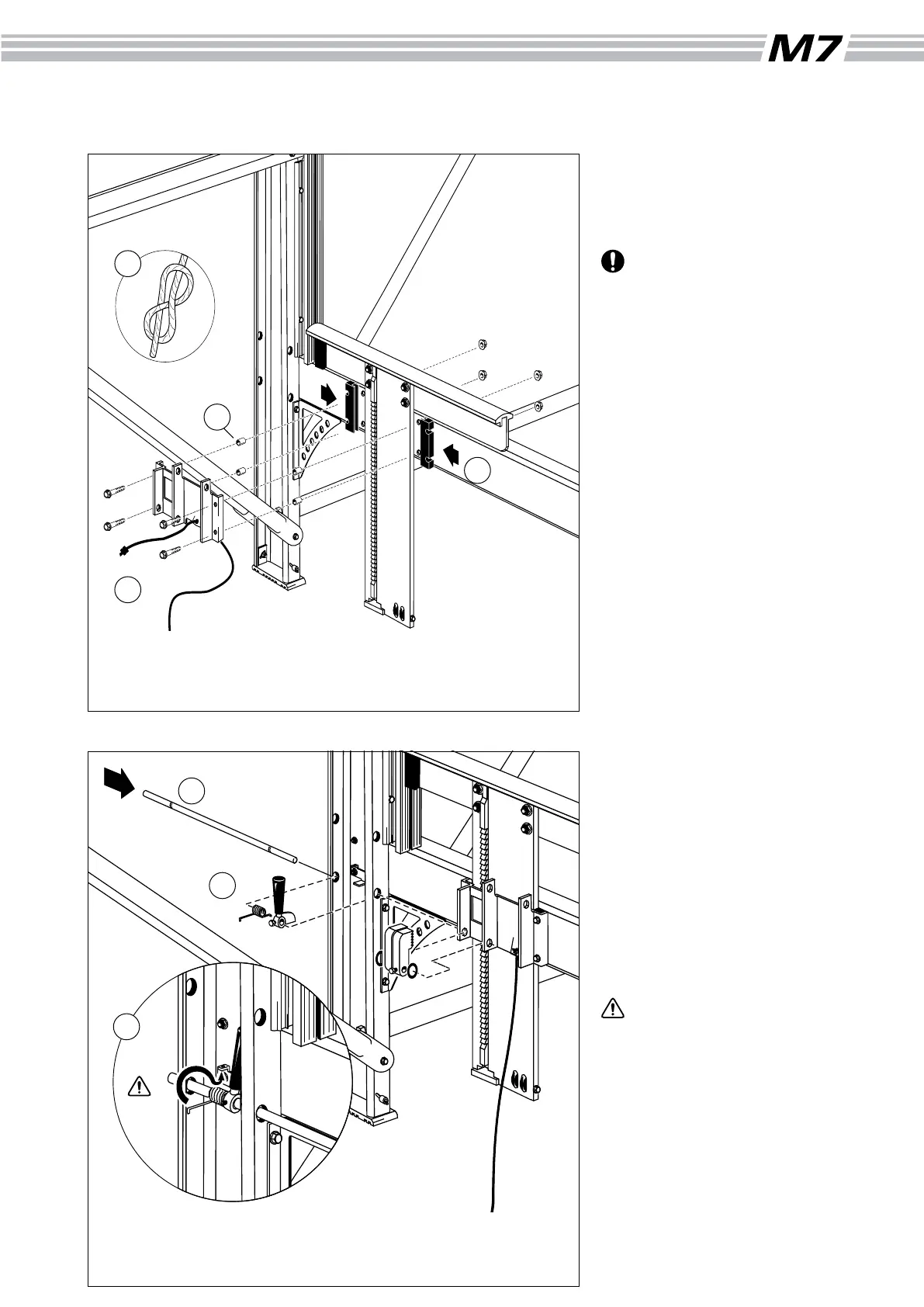 M7