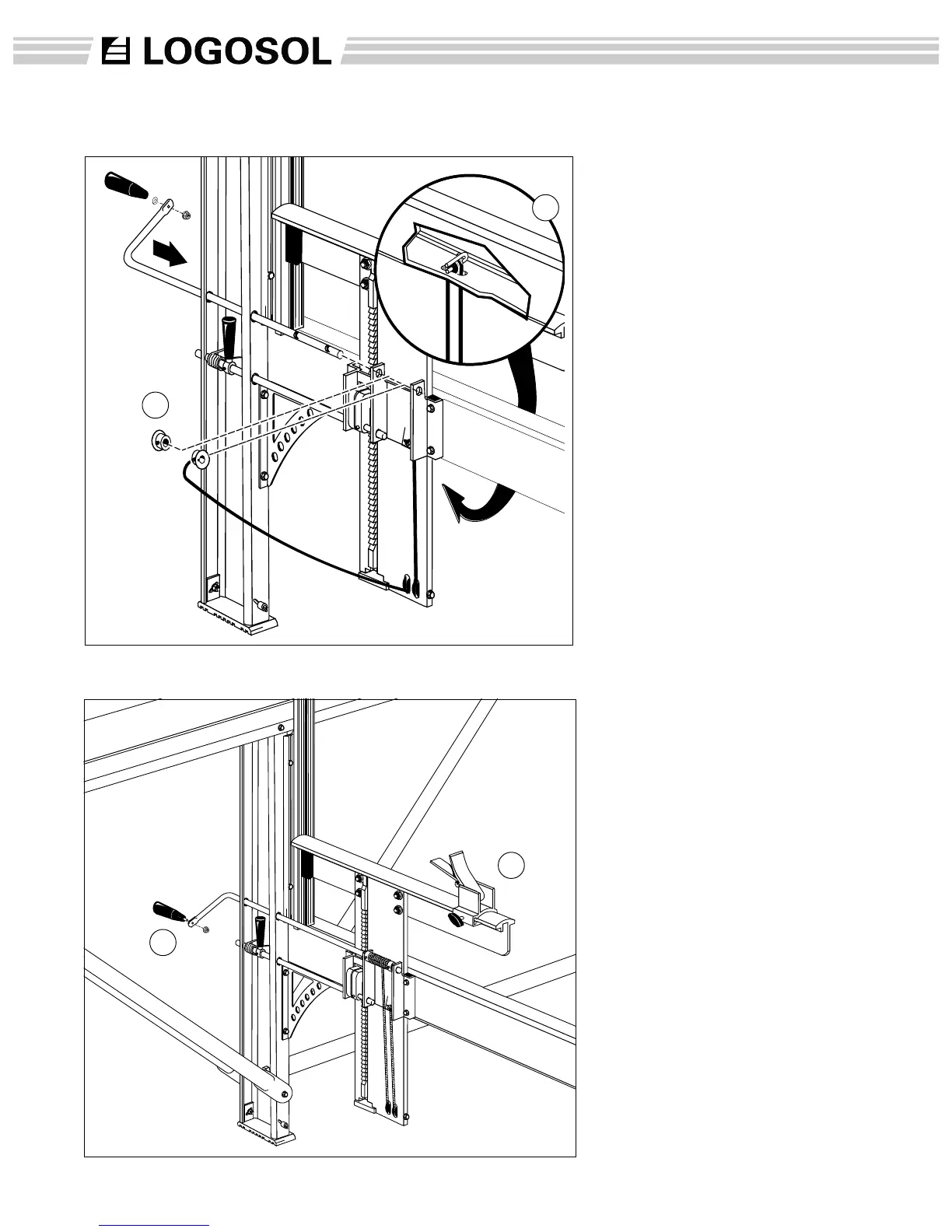 LOGOSOL