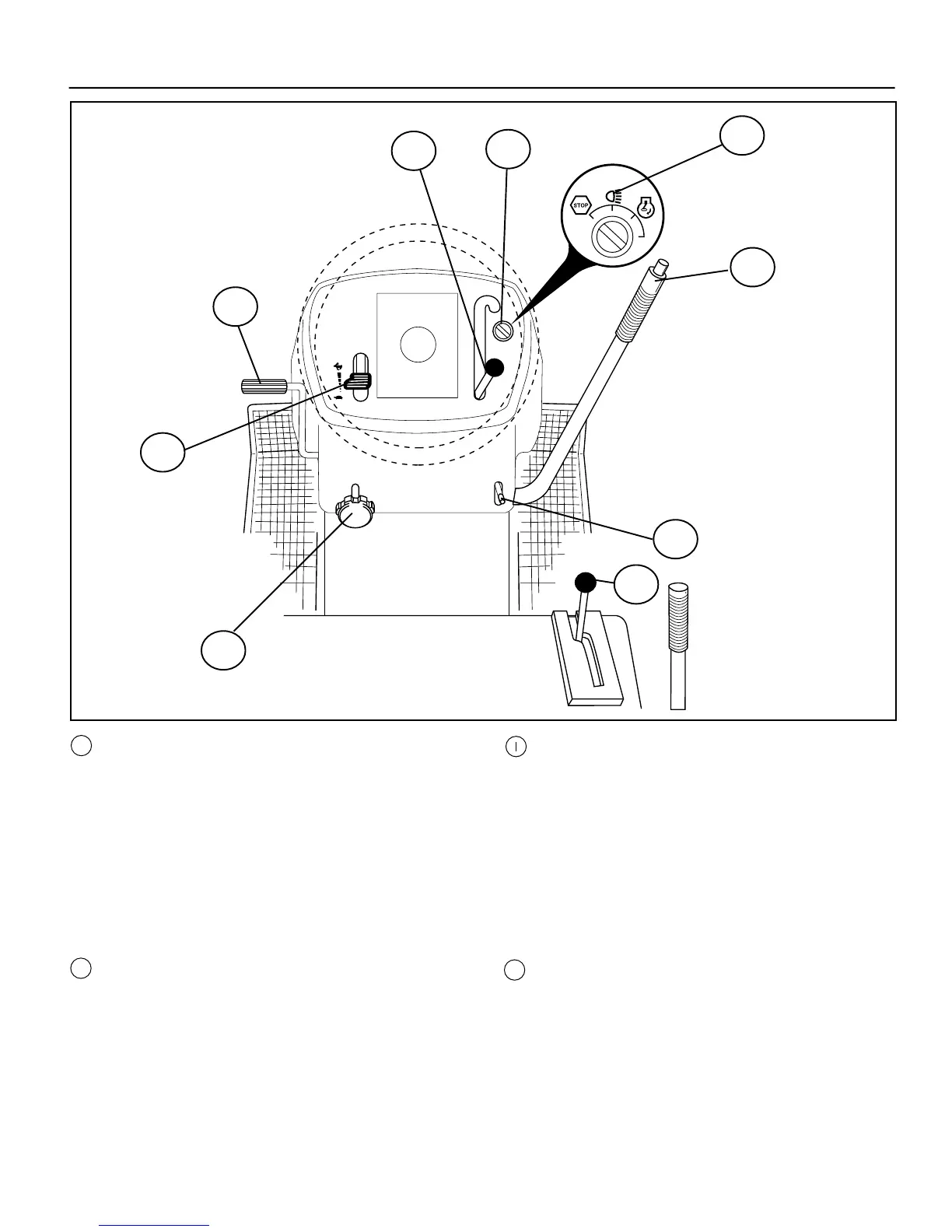 STOP

I