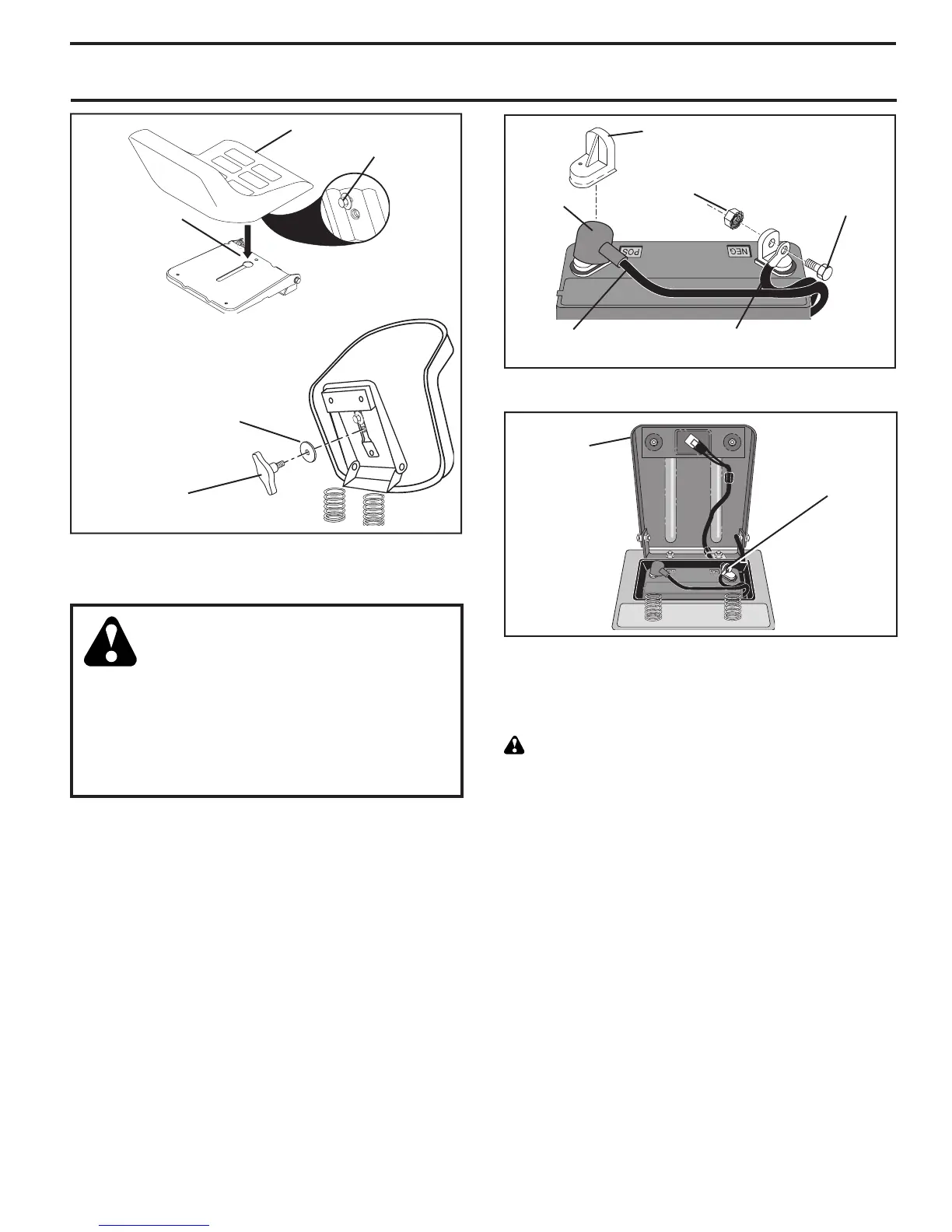 POS

NEG