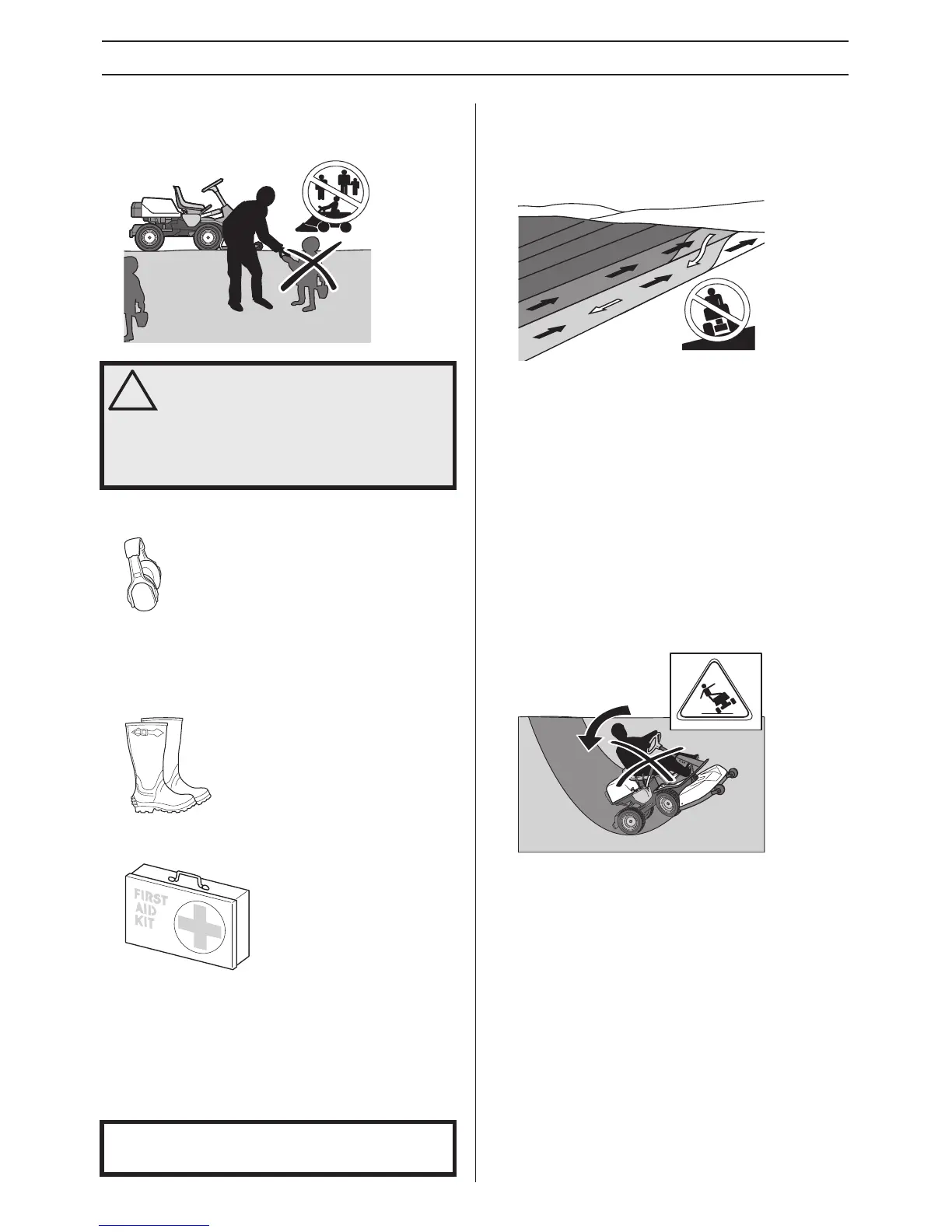 FIRST
AID
KIT