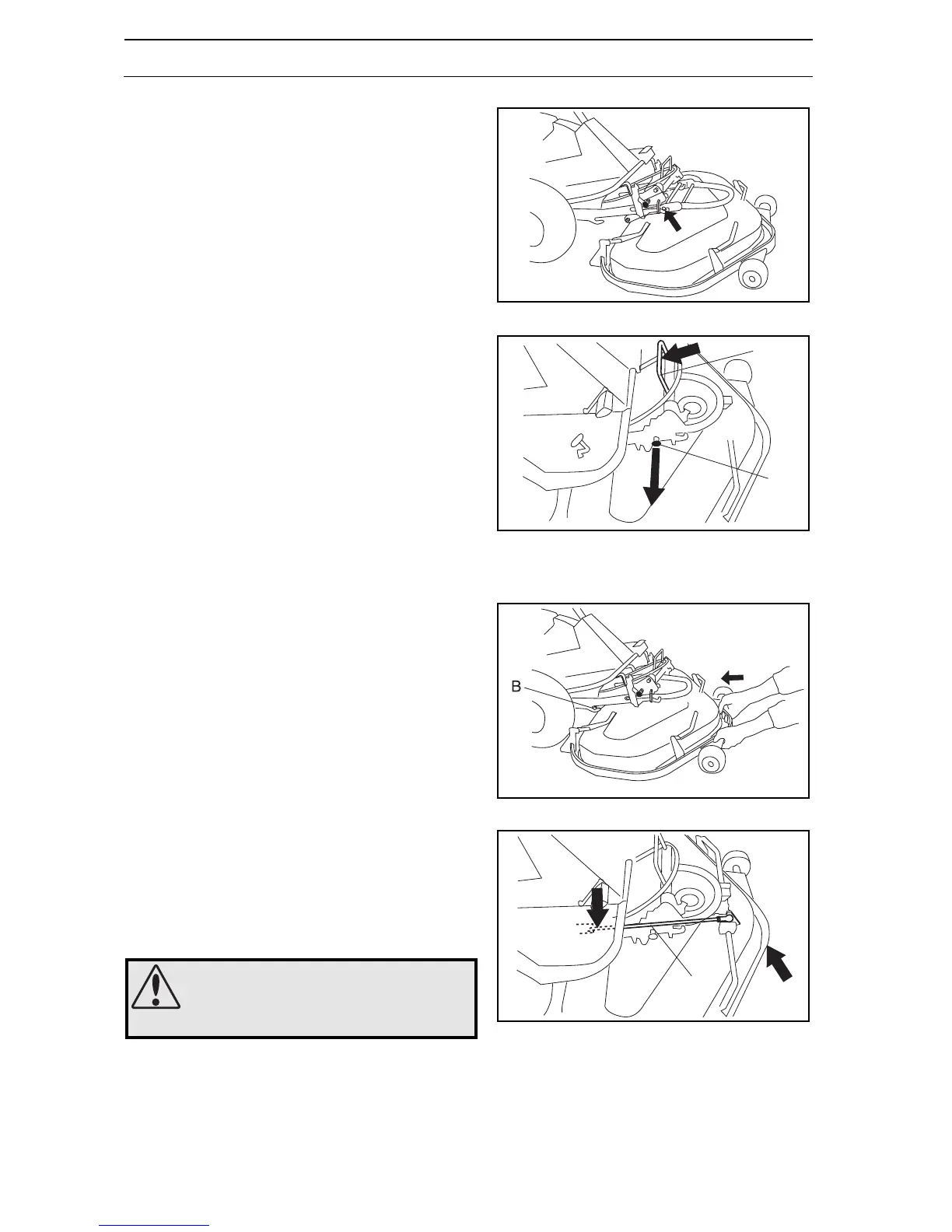 B