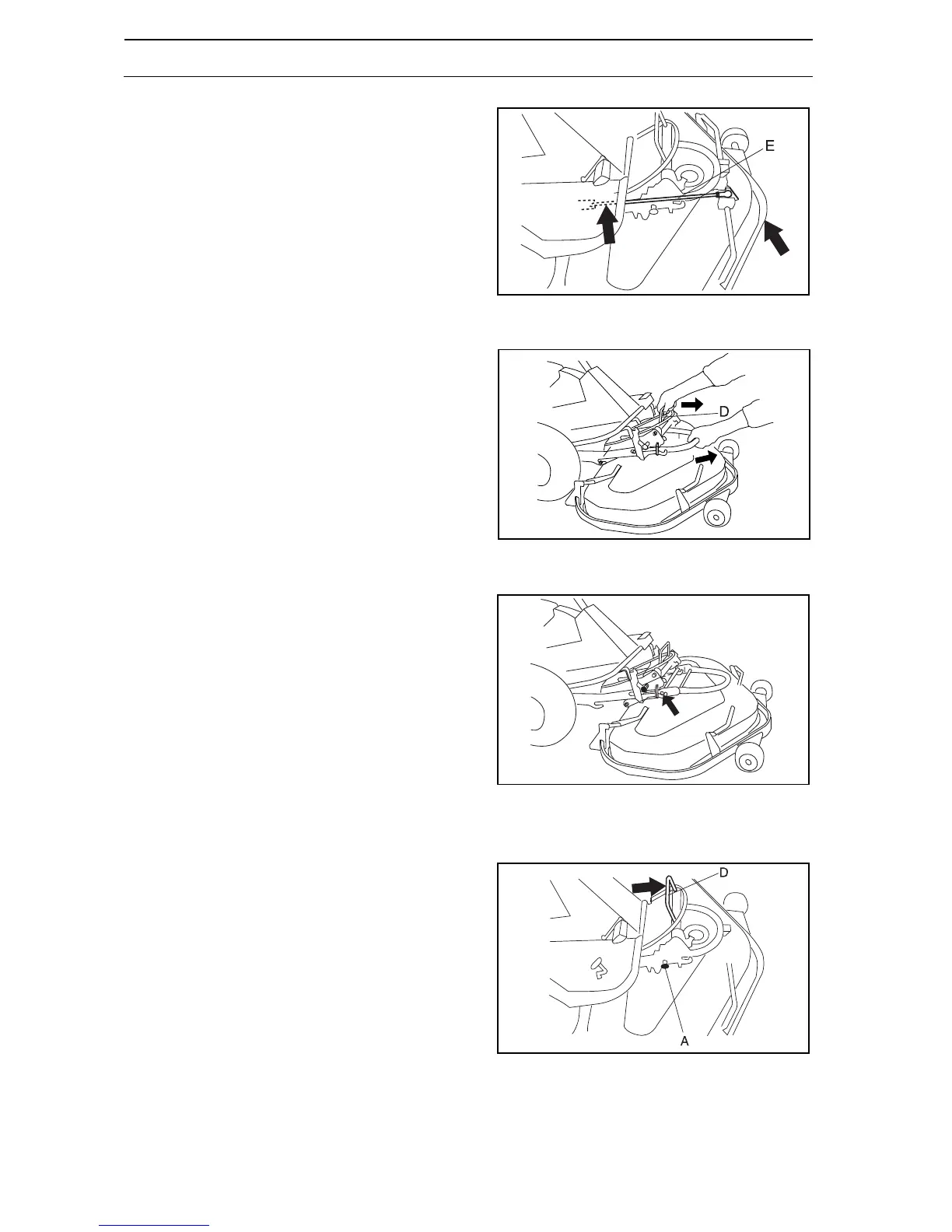 E

D

D

A