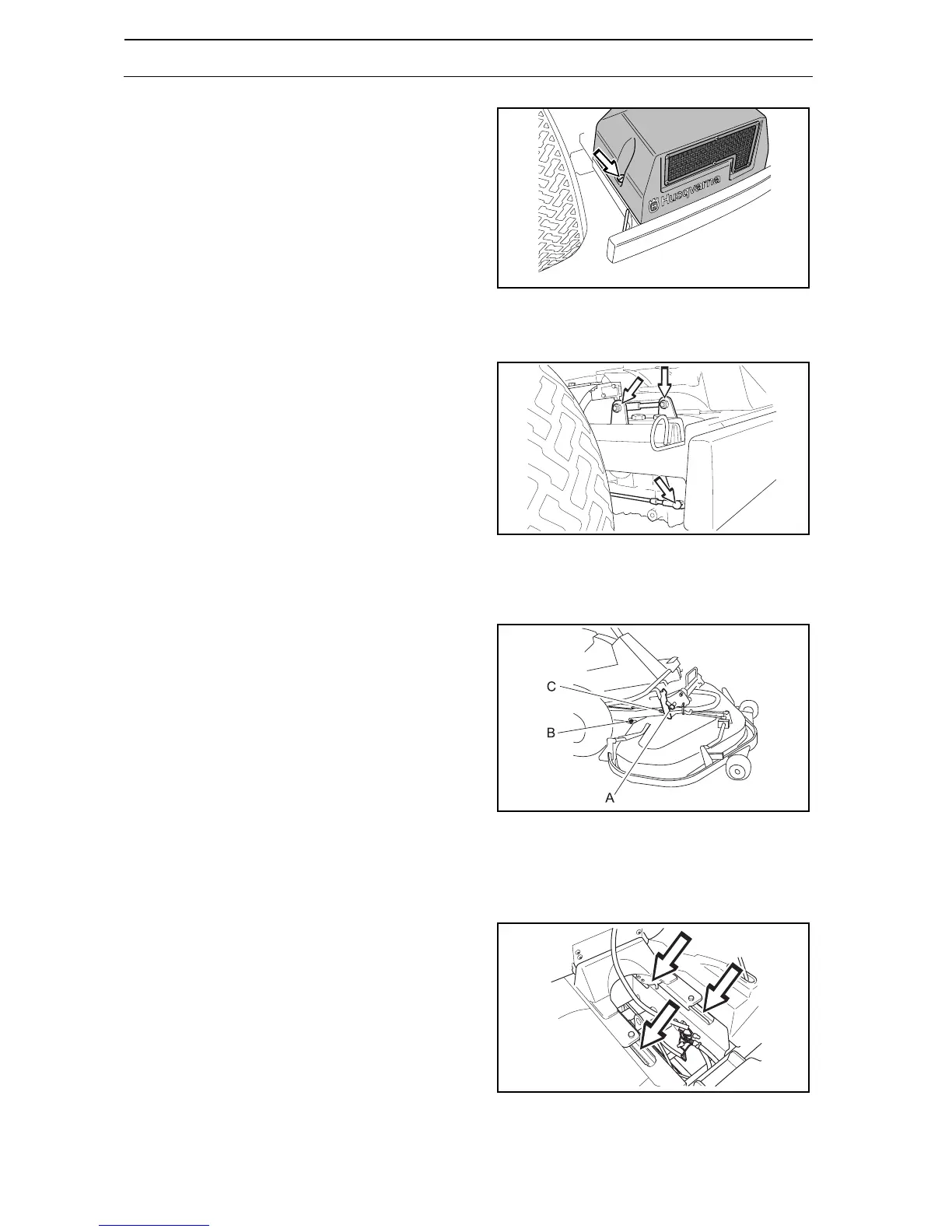 Husqvarna

C

B

A