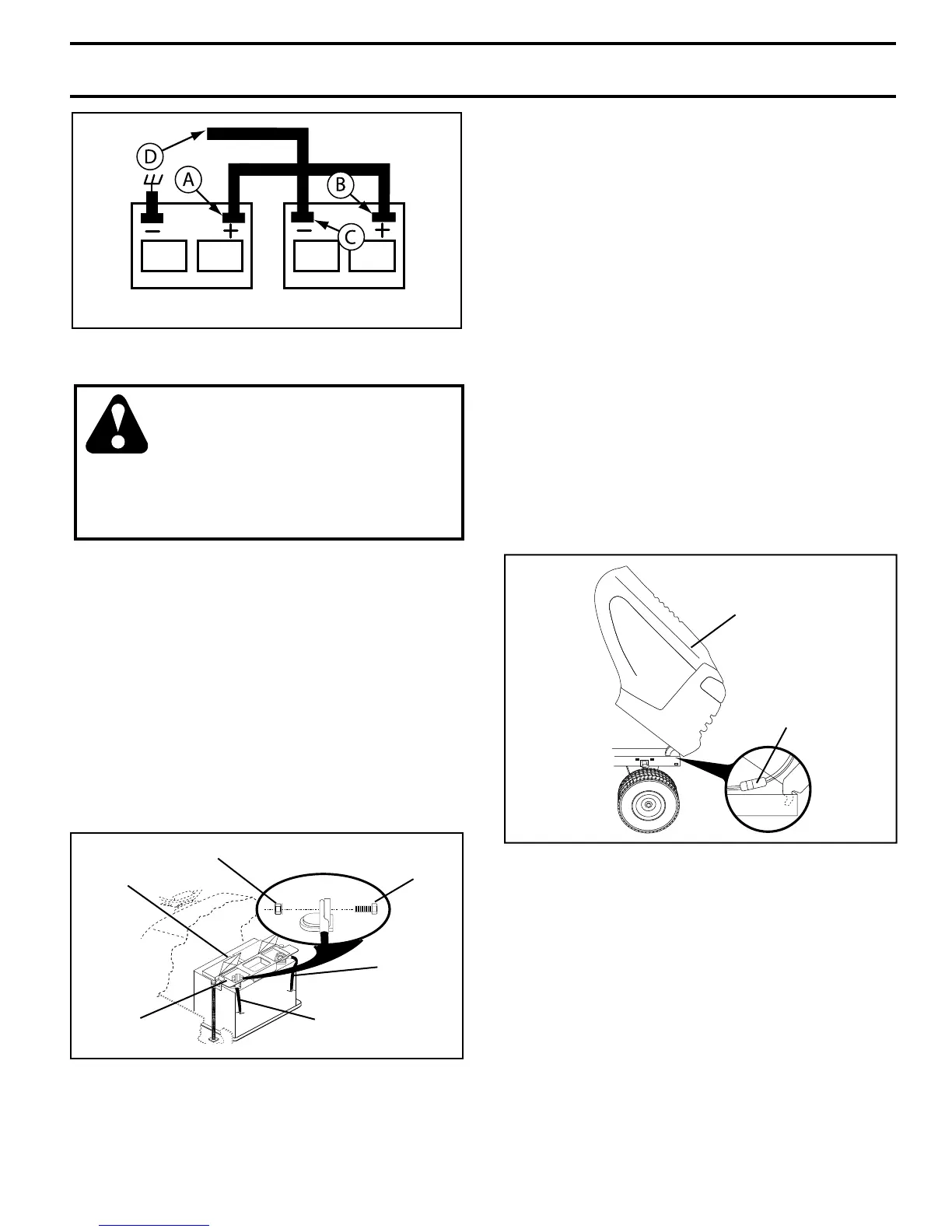 D

A

B

C

−

+

−

+