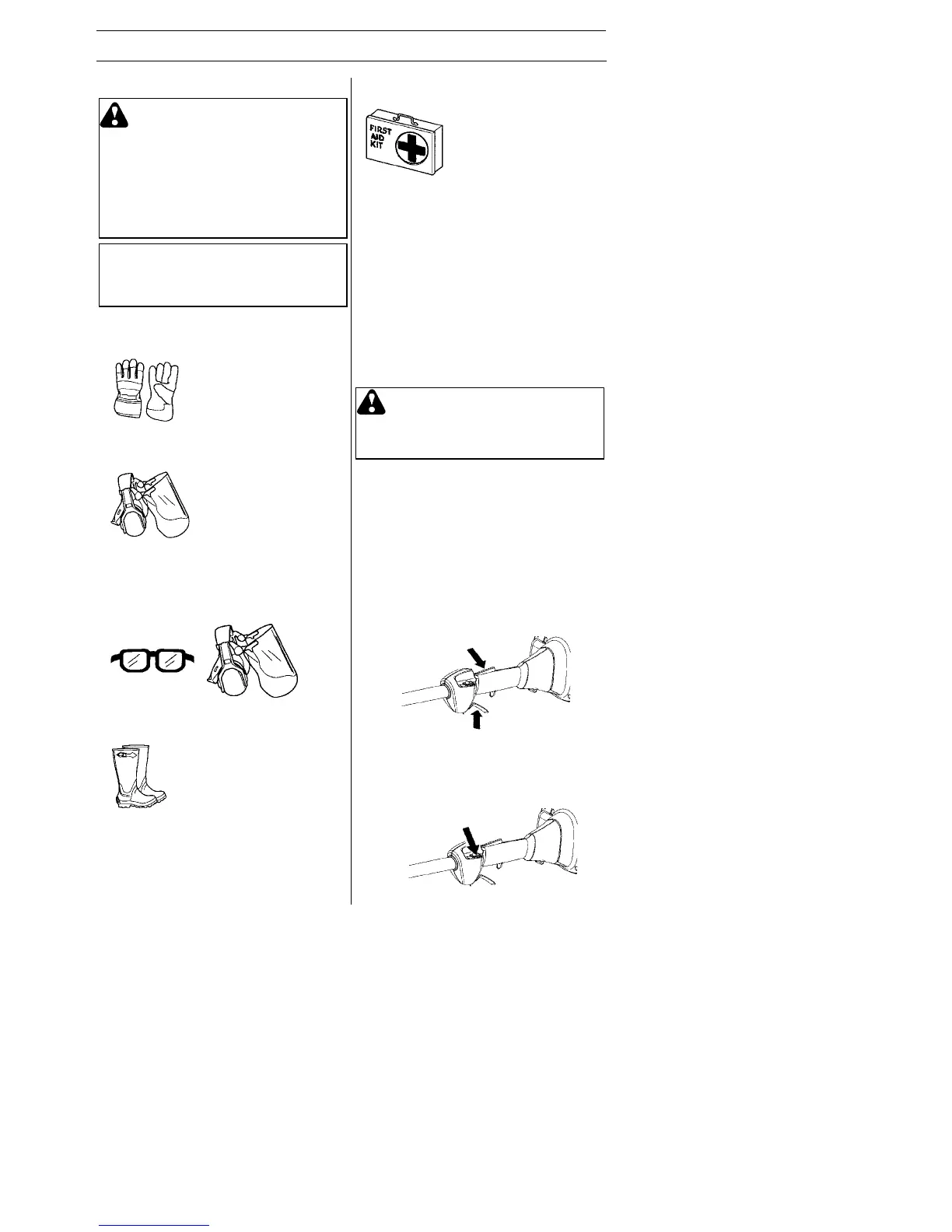 FIRST AID KIT