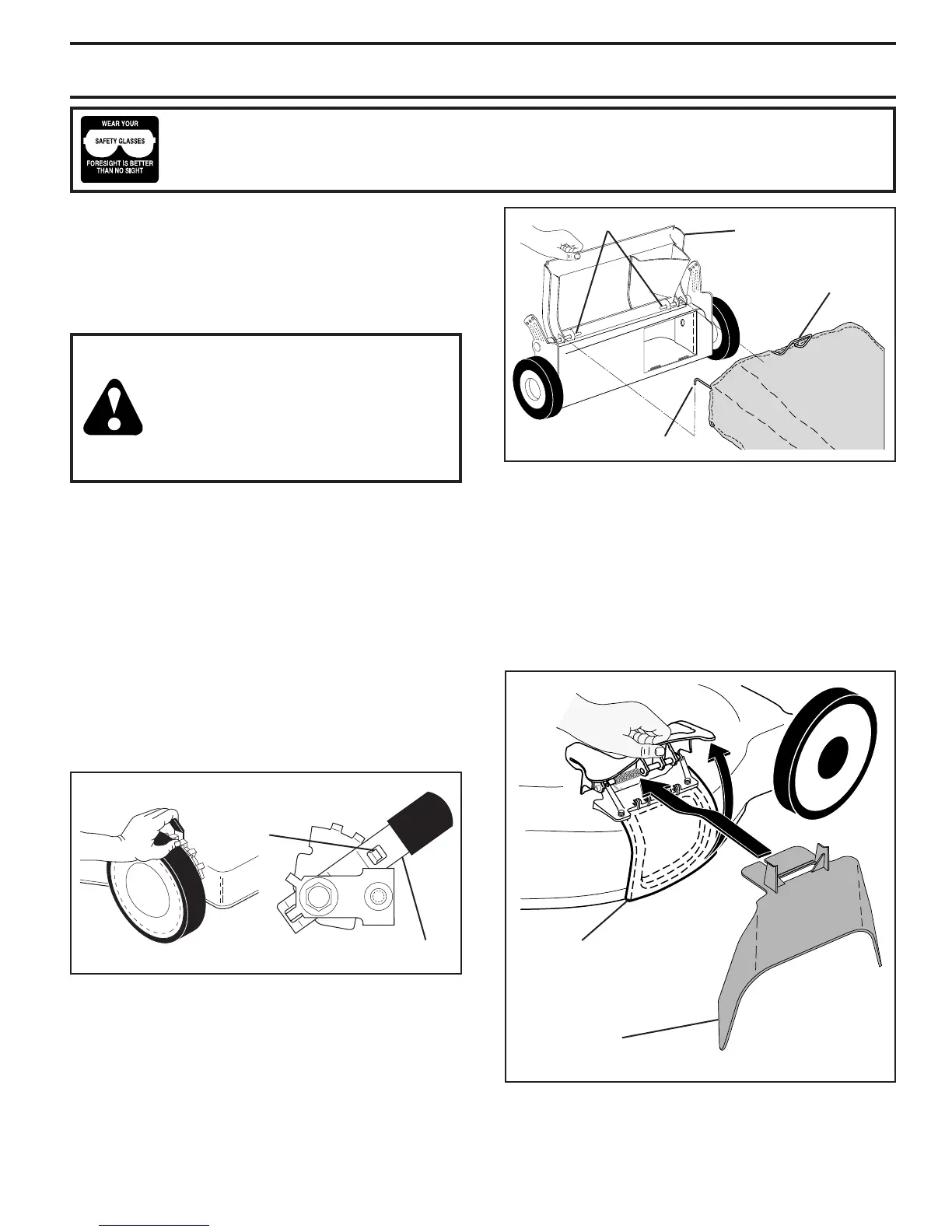 WEAR YOUR
SAFETY GLASSES
FORESIGHT IS BETTER THAN NO SIGHT