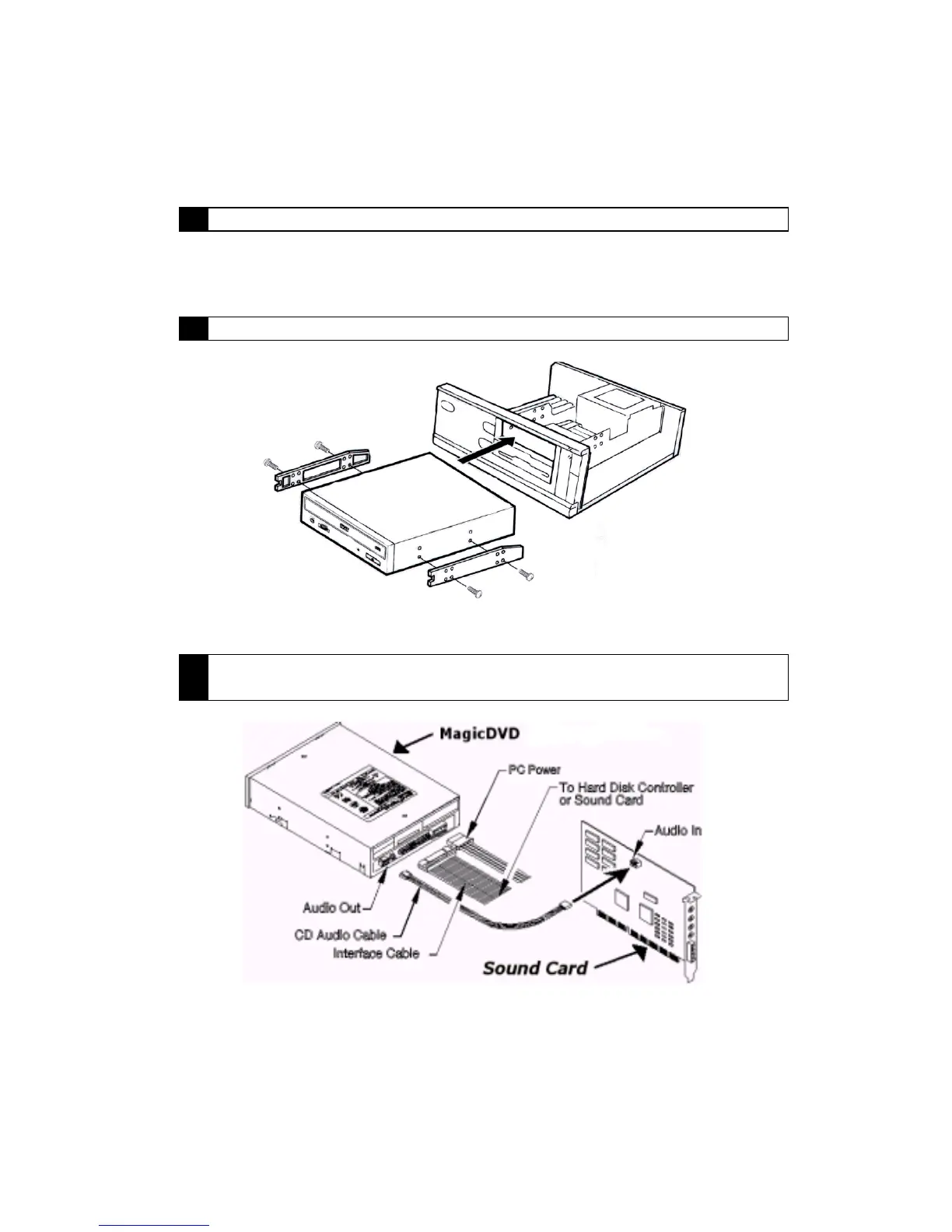 MagicDVD

PC Power

To Hard Disk Controller or Sound Card

Audio In

Audio Out

CD Audio Cable

Interface Cable

Sound Card