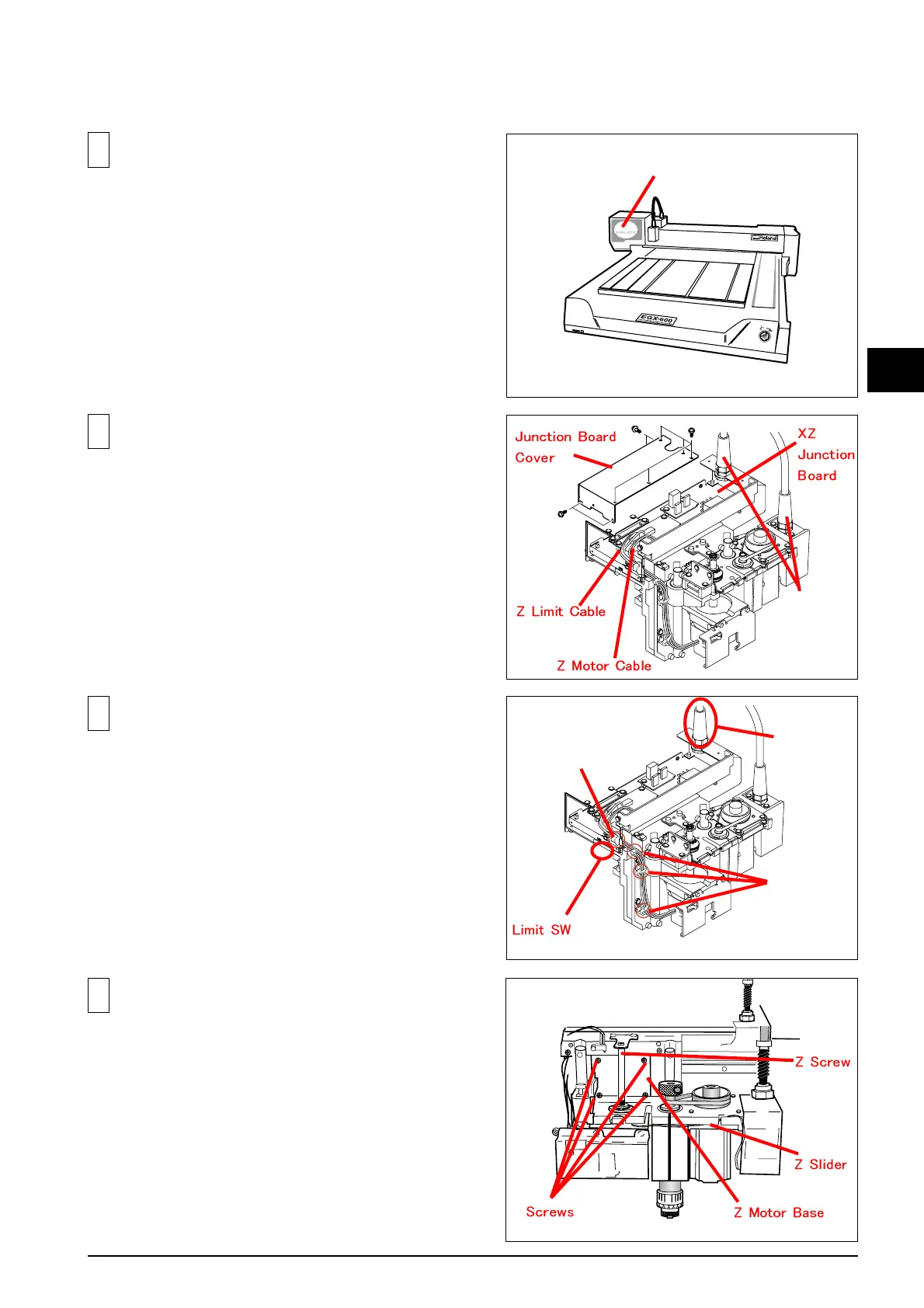 Roland

EGX-600

Junction Board Cover

XZ Junction Board

Z Limit Cable

Z Motor Cable

Limit SW

Z Screw

Z Slider

Screws

Z Motor Base