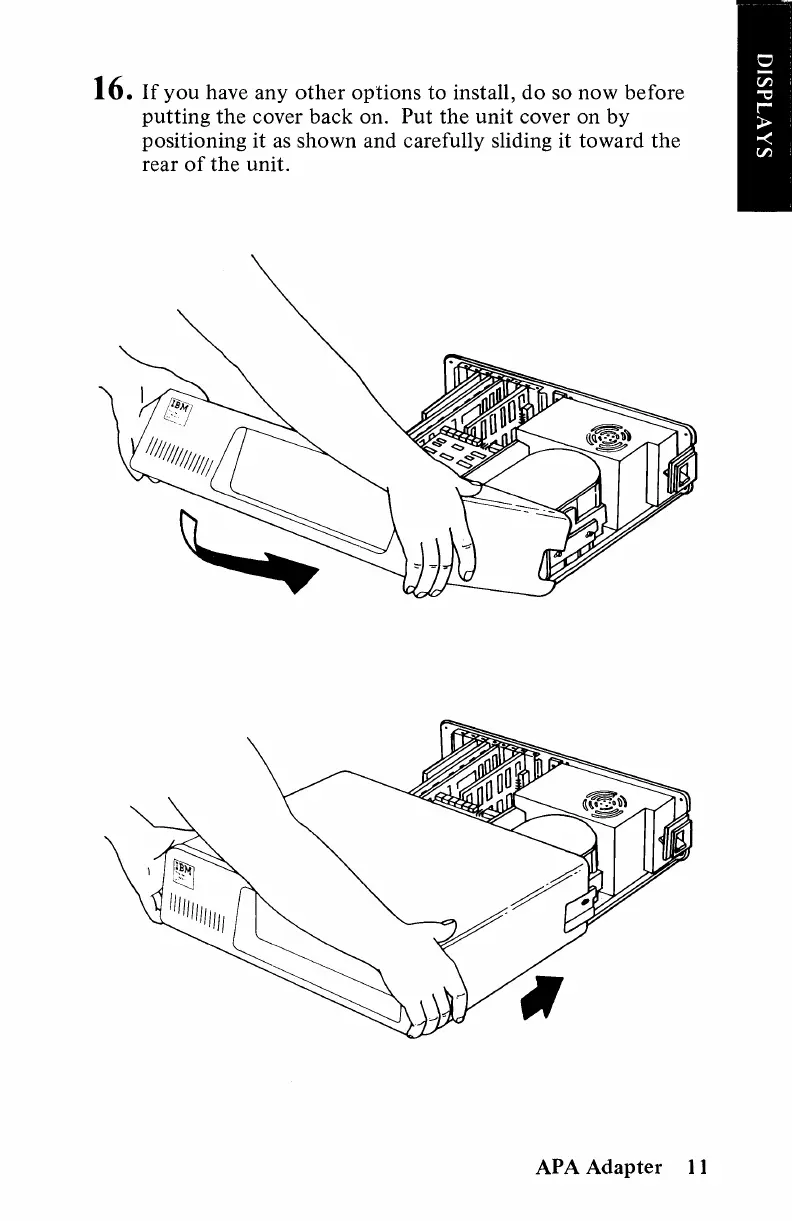 DISPLAYS

16. If you have any other options to install, do so now before putting the cover back on. Put the unit cover on by positioning it as shown and carefully sliding it toward the rear of the unit.

IBM

IBM

APA Adapter 11