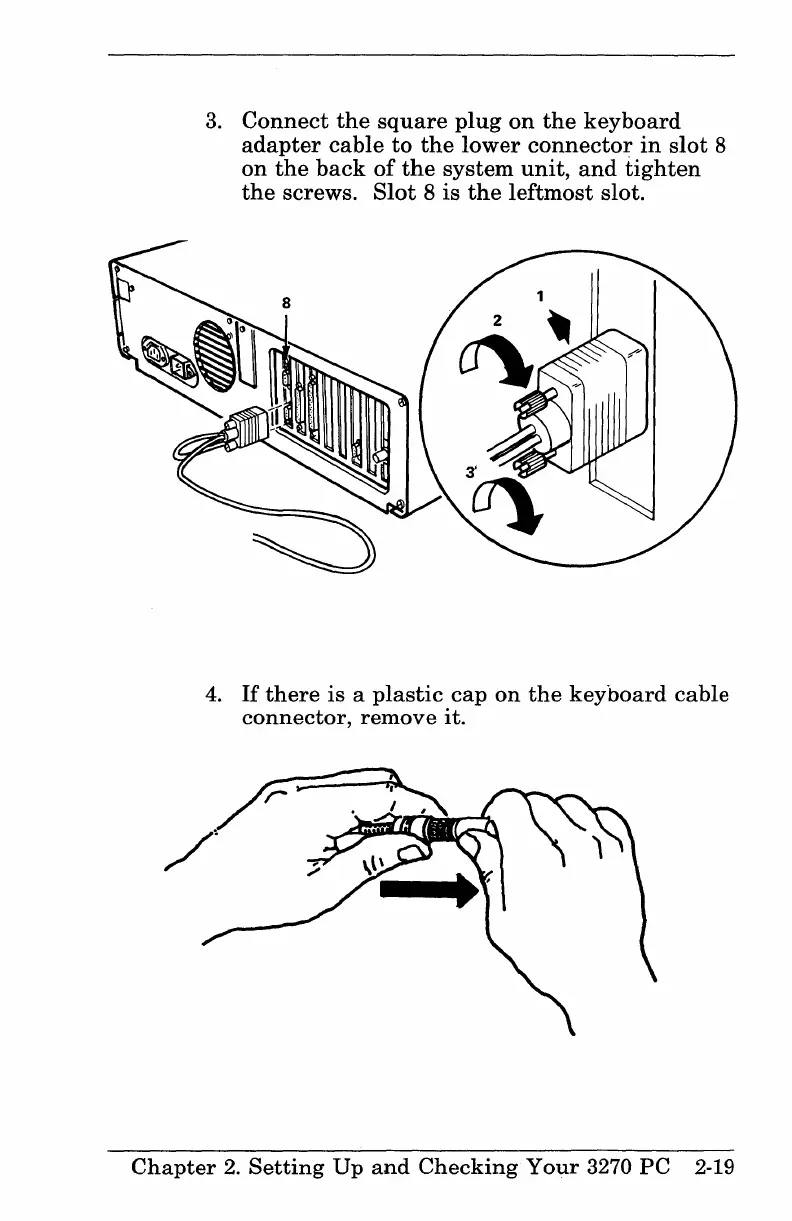 3. Connect the square plug on the keyboard adapter cable to the lower connector in slot 8 on the back of the system unit, and tighten the screws. Slot 8 is the leftmost slot.

8

1

2

3

4. If there is a plastic cap on the keyboard cable connector, remove it.

Chapter 2. Setting Up and Checking Your 3270 PC 2-19