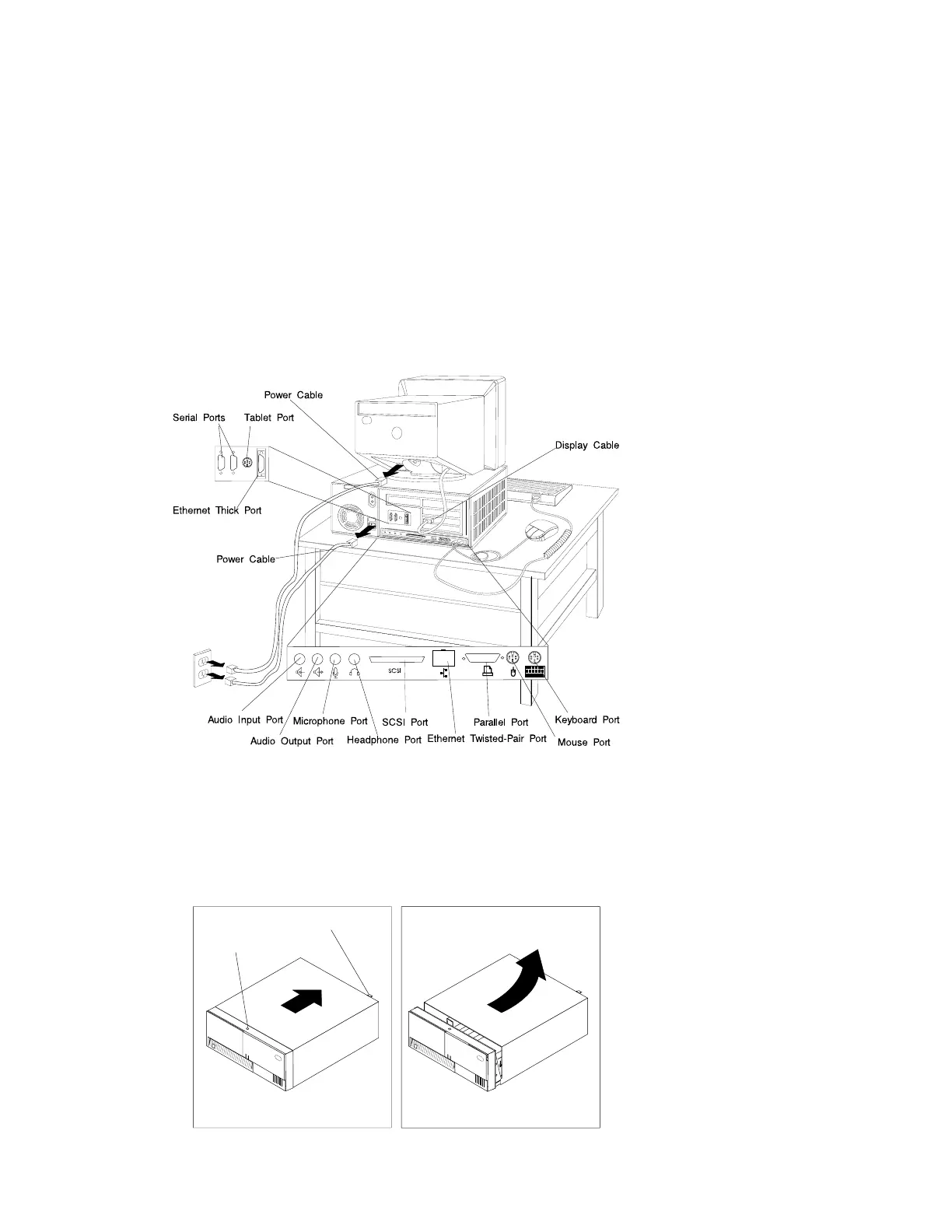 Power Cable
Serial Ports
Tablet Port
Display Cable
Ethernet Thick Port
Power Cable
SCSI
Audio Input Port
Microphone Port
SCSI Port
Parallel Port
Keyboard Port
Audio Output Port
Headphone Port
Ethernet Twisted-Pair Port
Mouse Port