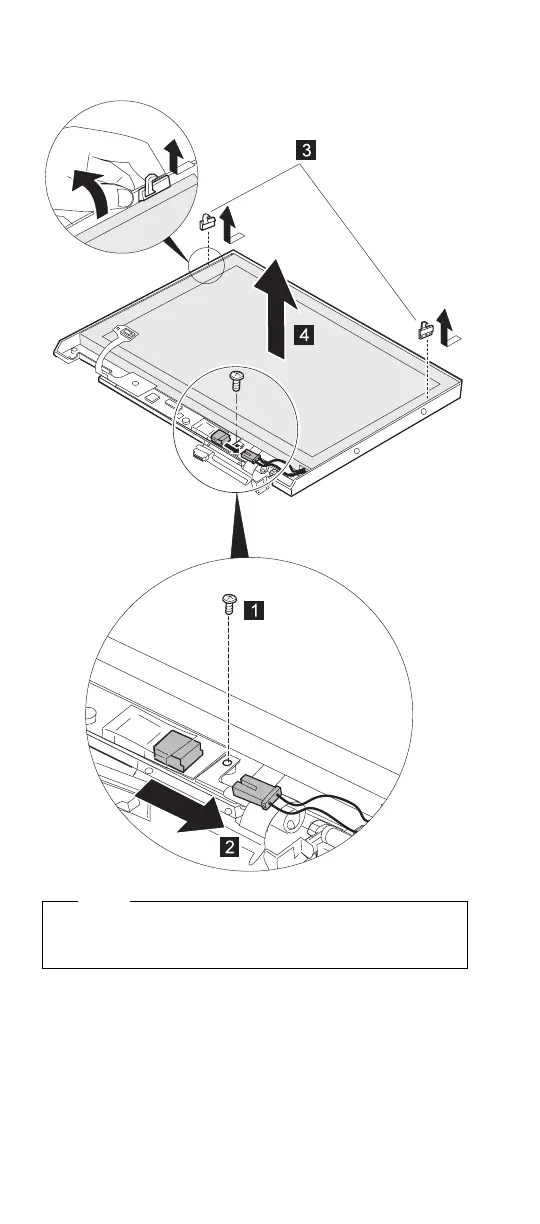 3

4

1

2