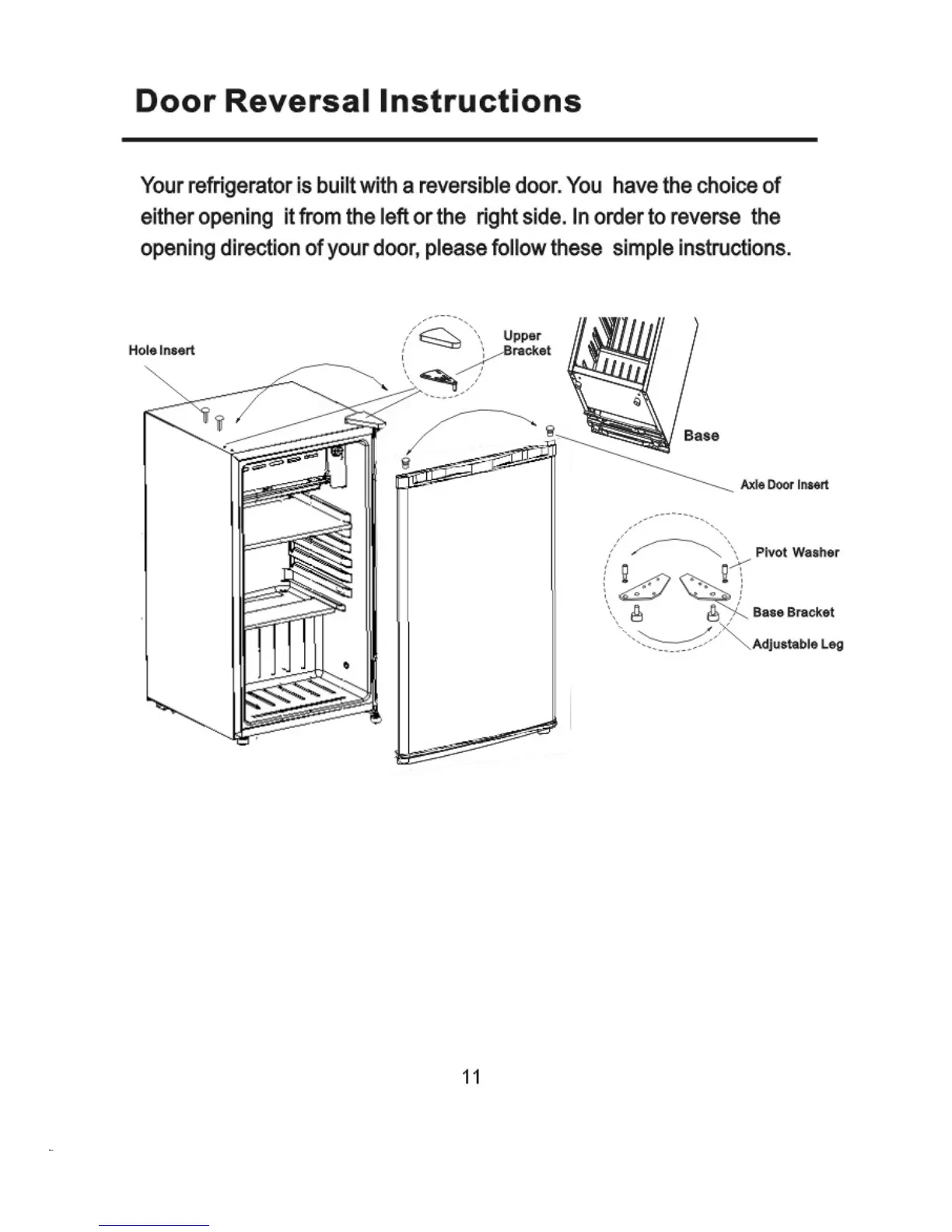 Door Reversal Instructions

Your refrigerator is built with a reversible door. You have the choice of either opening it from the left or the right side. In order to reverse the opening direction of your door, please follow these simple instructions.

Hole Insert

Upper Bracket

Base

Axle Door Insert

Pivot Washer

Base Bracket

Adjustable Leg

11