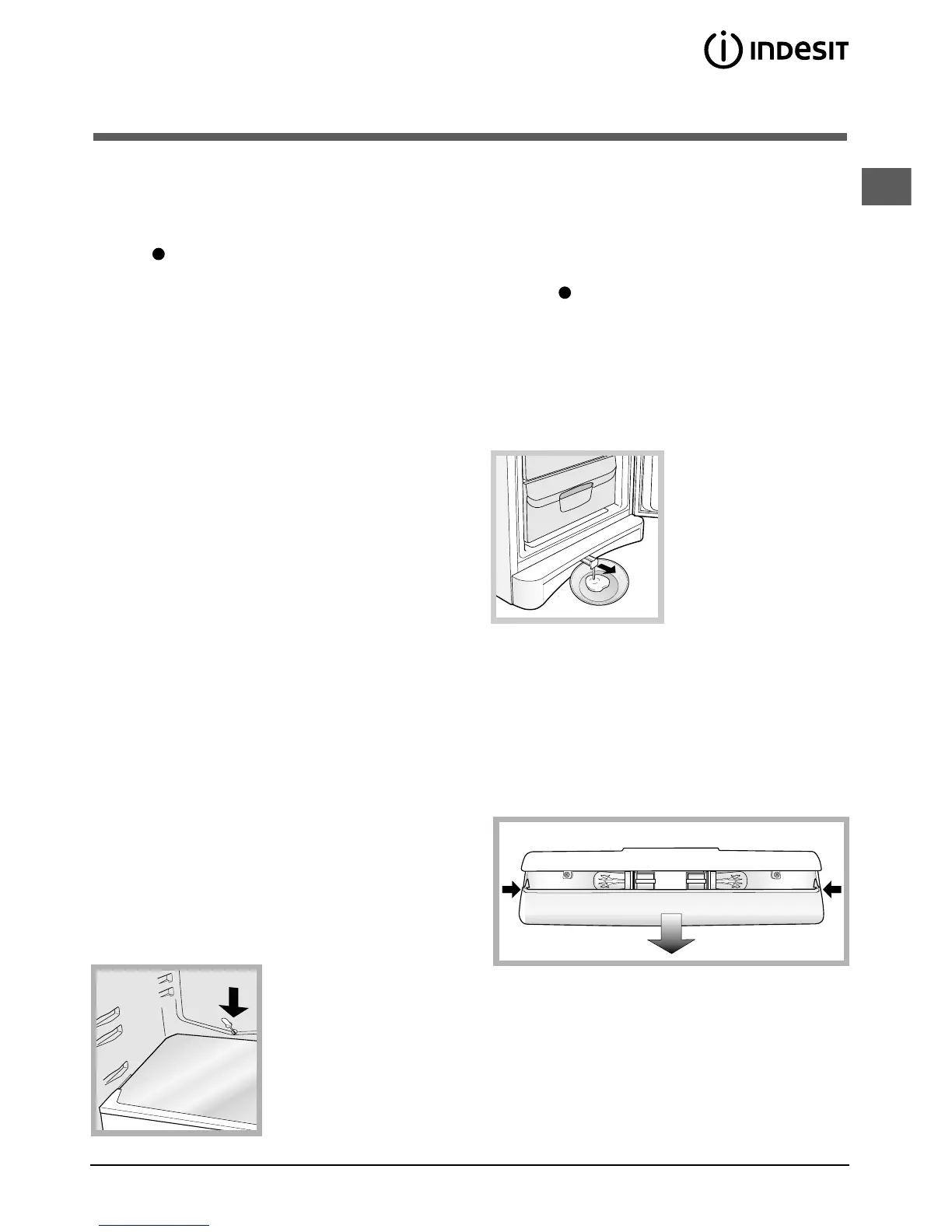 INDESIT