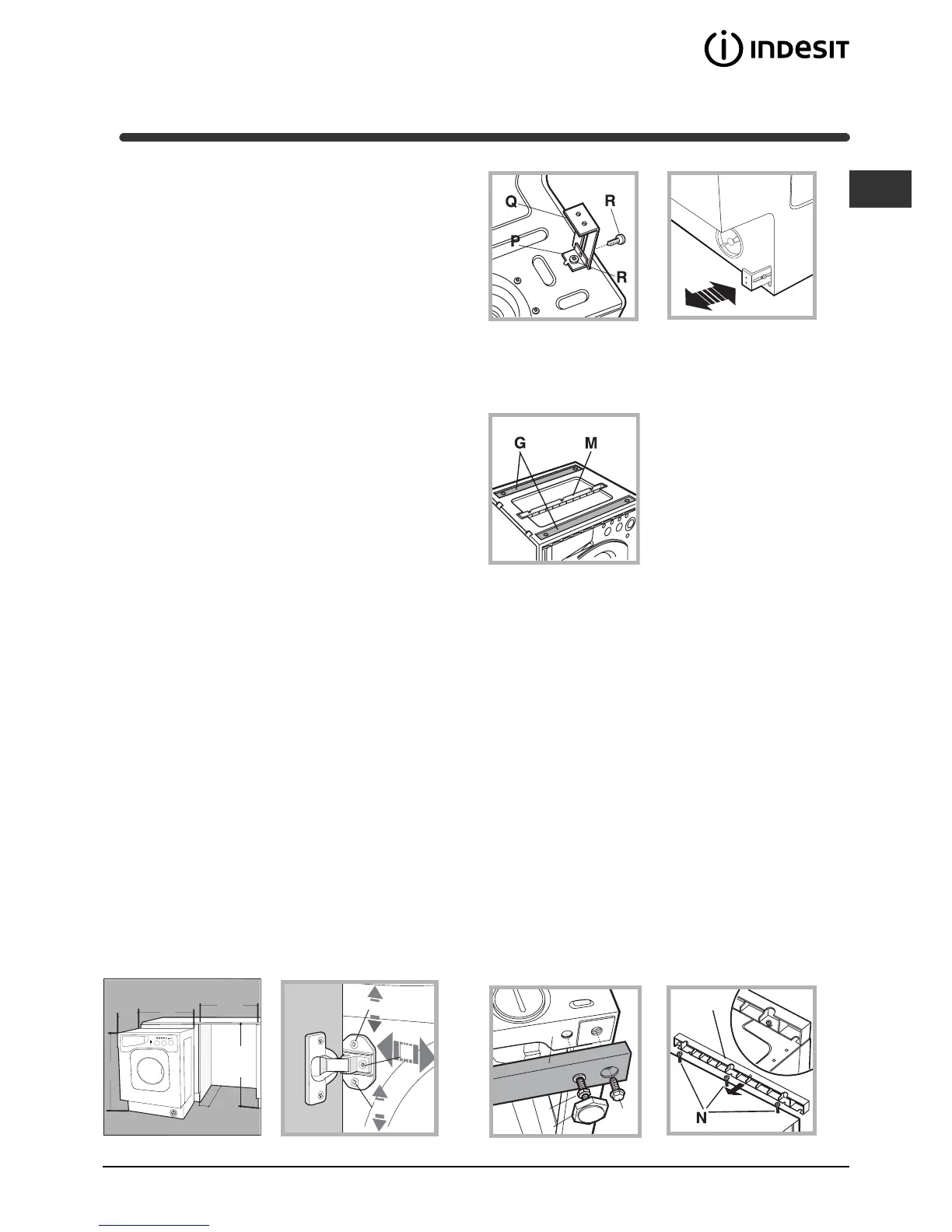 INDESIT

Q
R
P
R

G
M

N