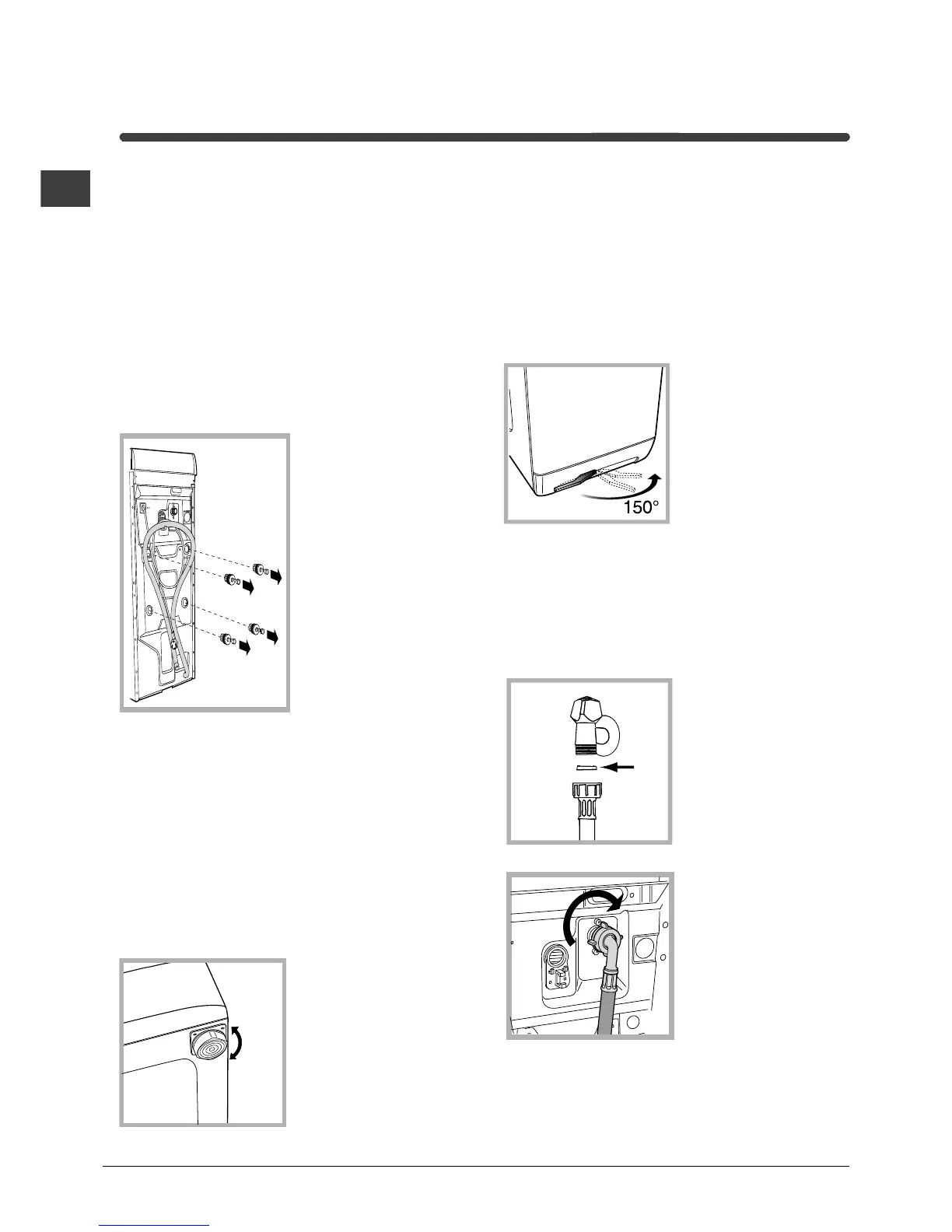 150°