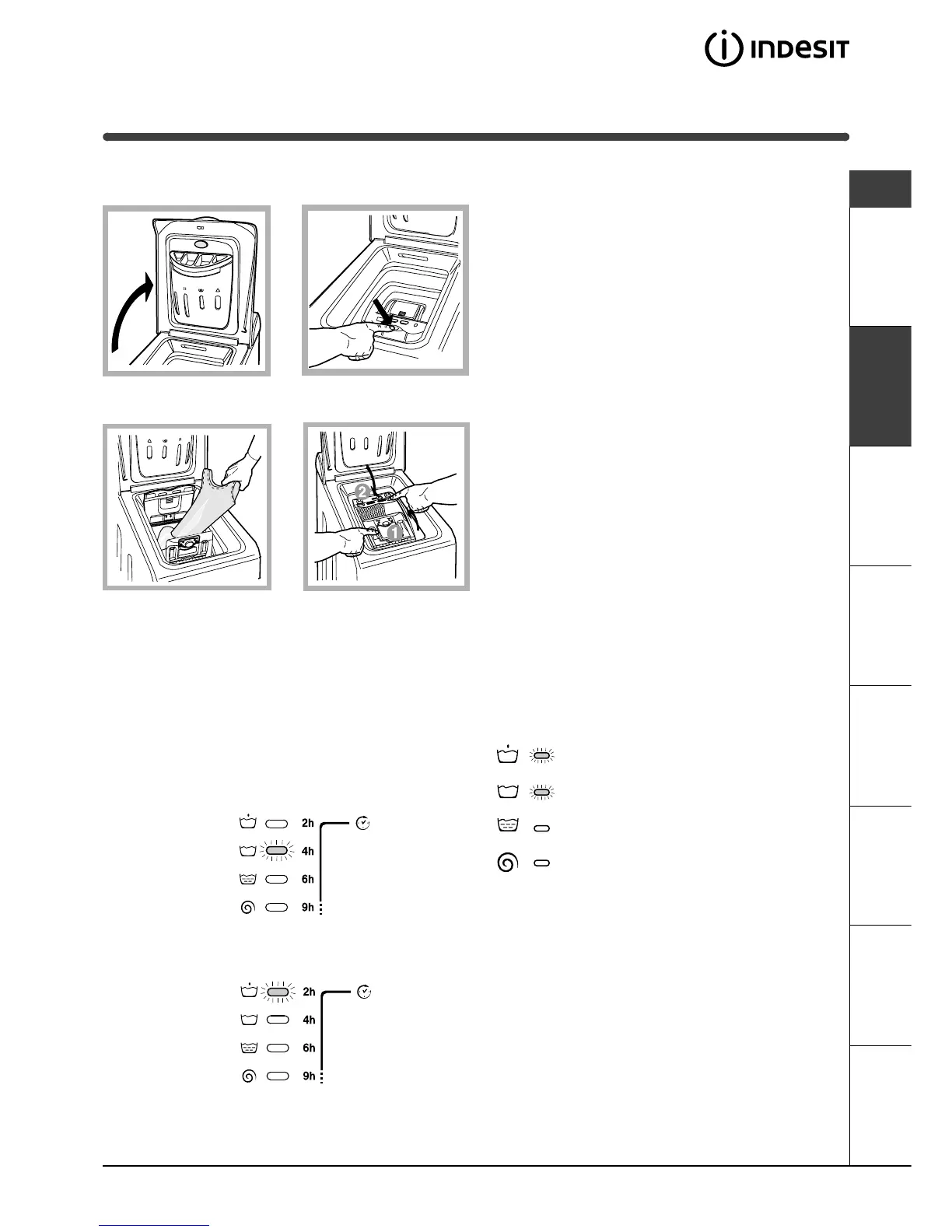 INDESIT

2

1

2h
4h
6h
9h

2h
4h
6h
9h