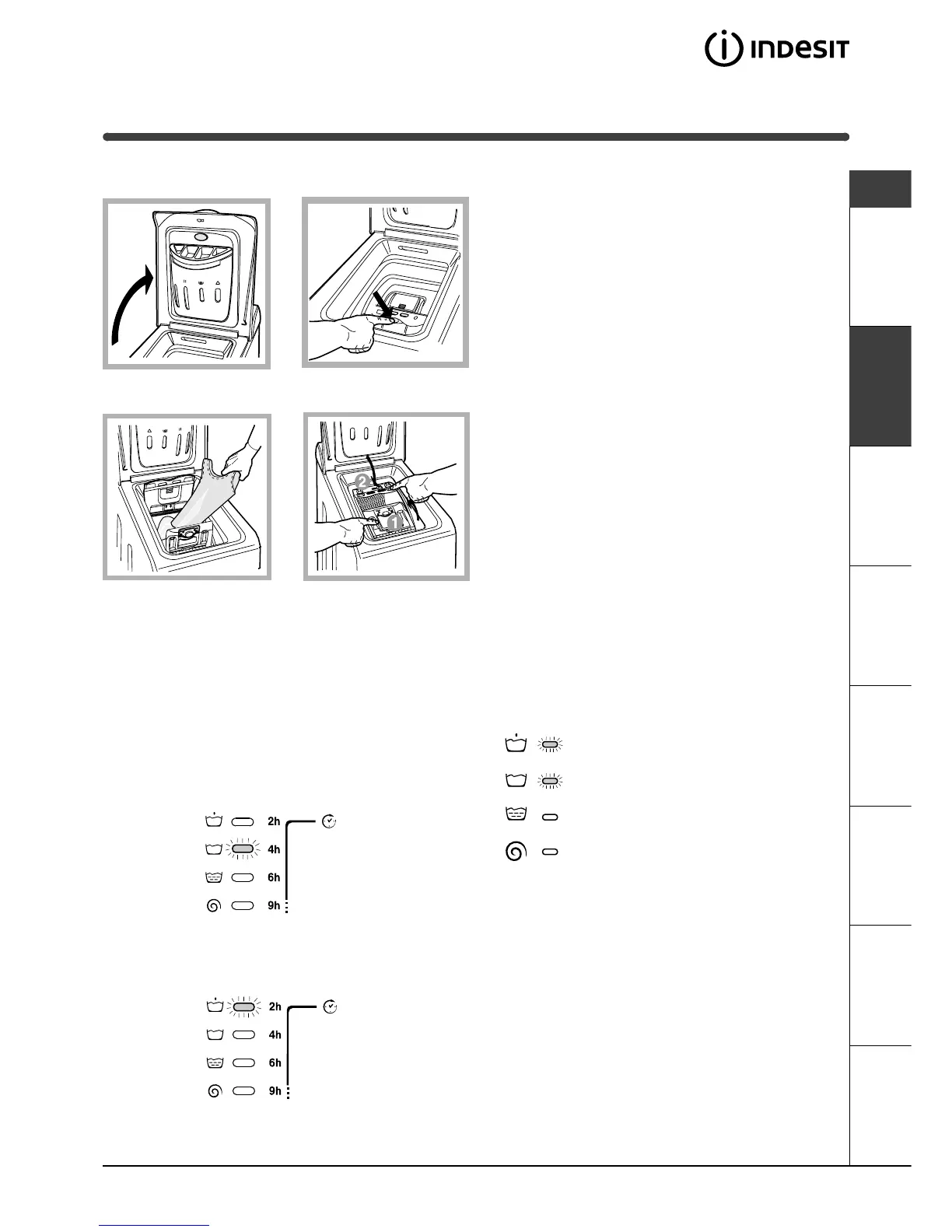 INDESIT

2

1

2h
4h
6h
9h

2h
4h
6h
9h