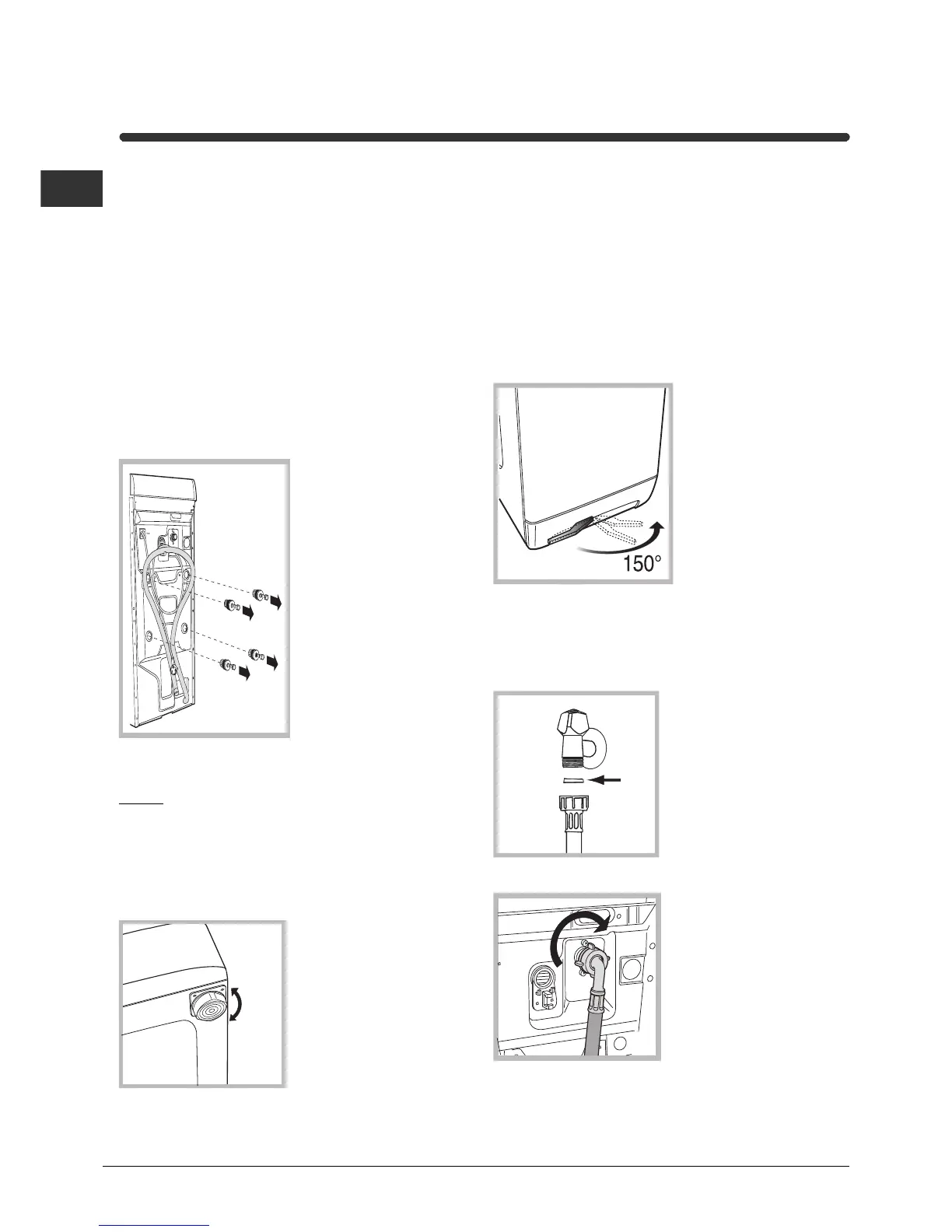 150°