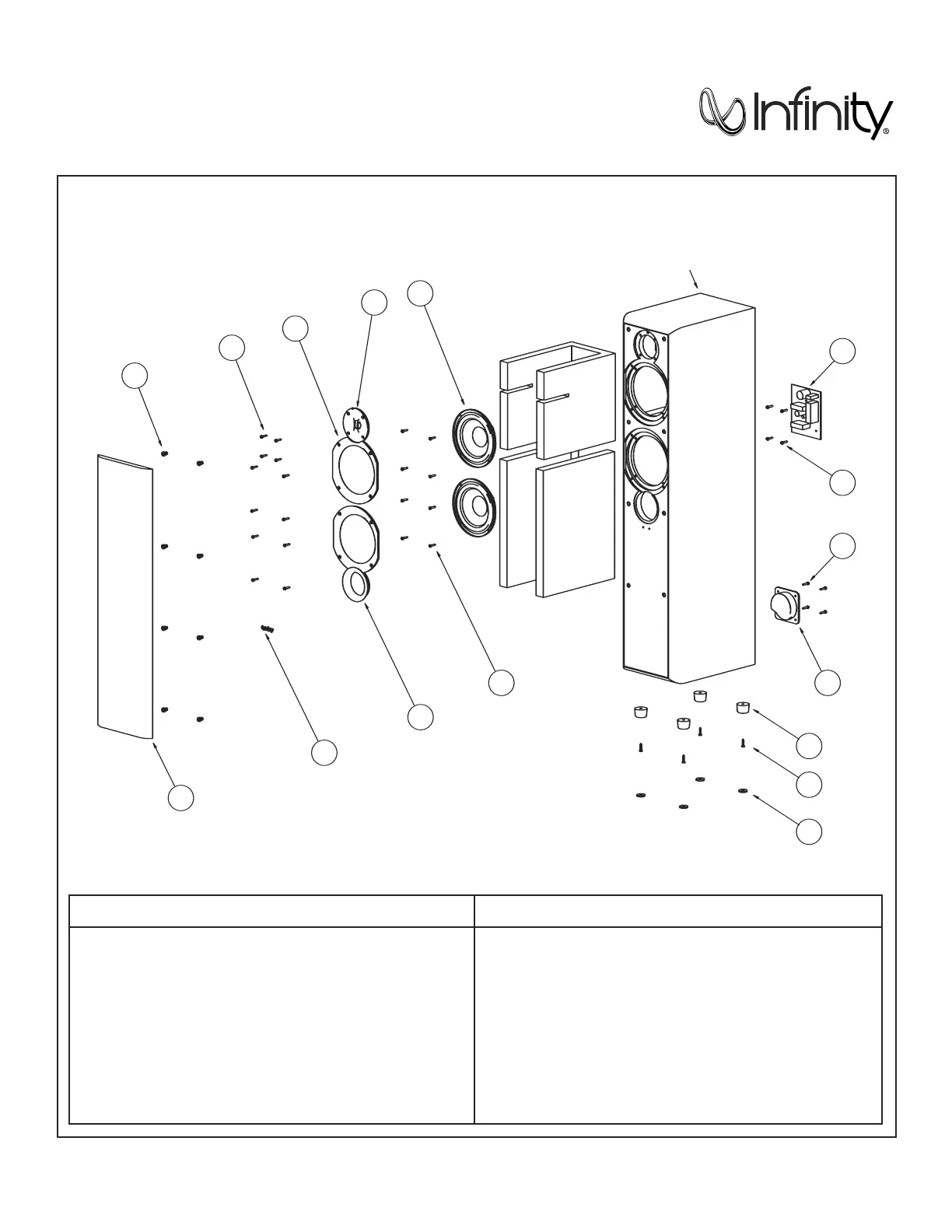 Infinity®