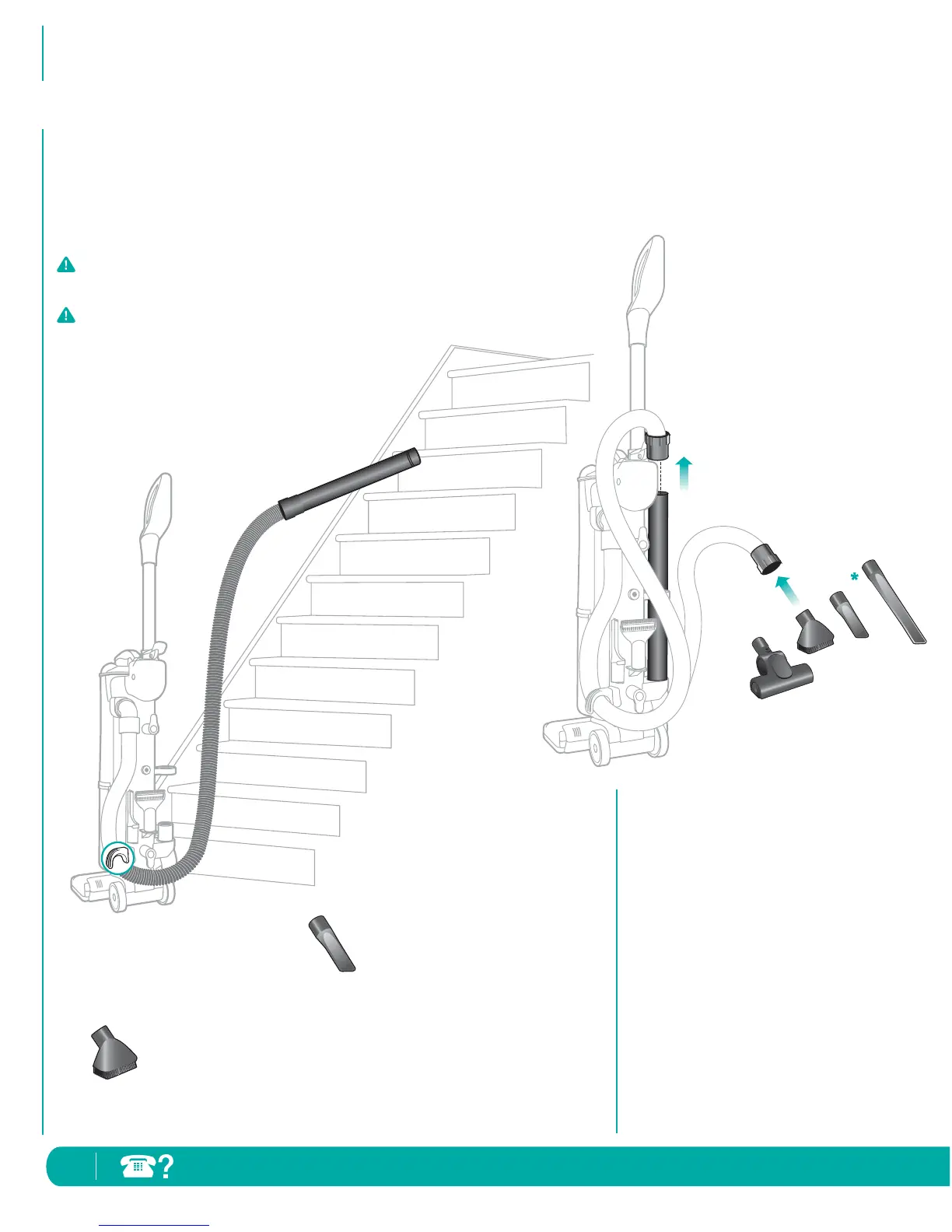 *

?