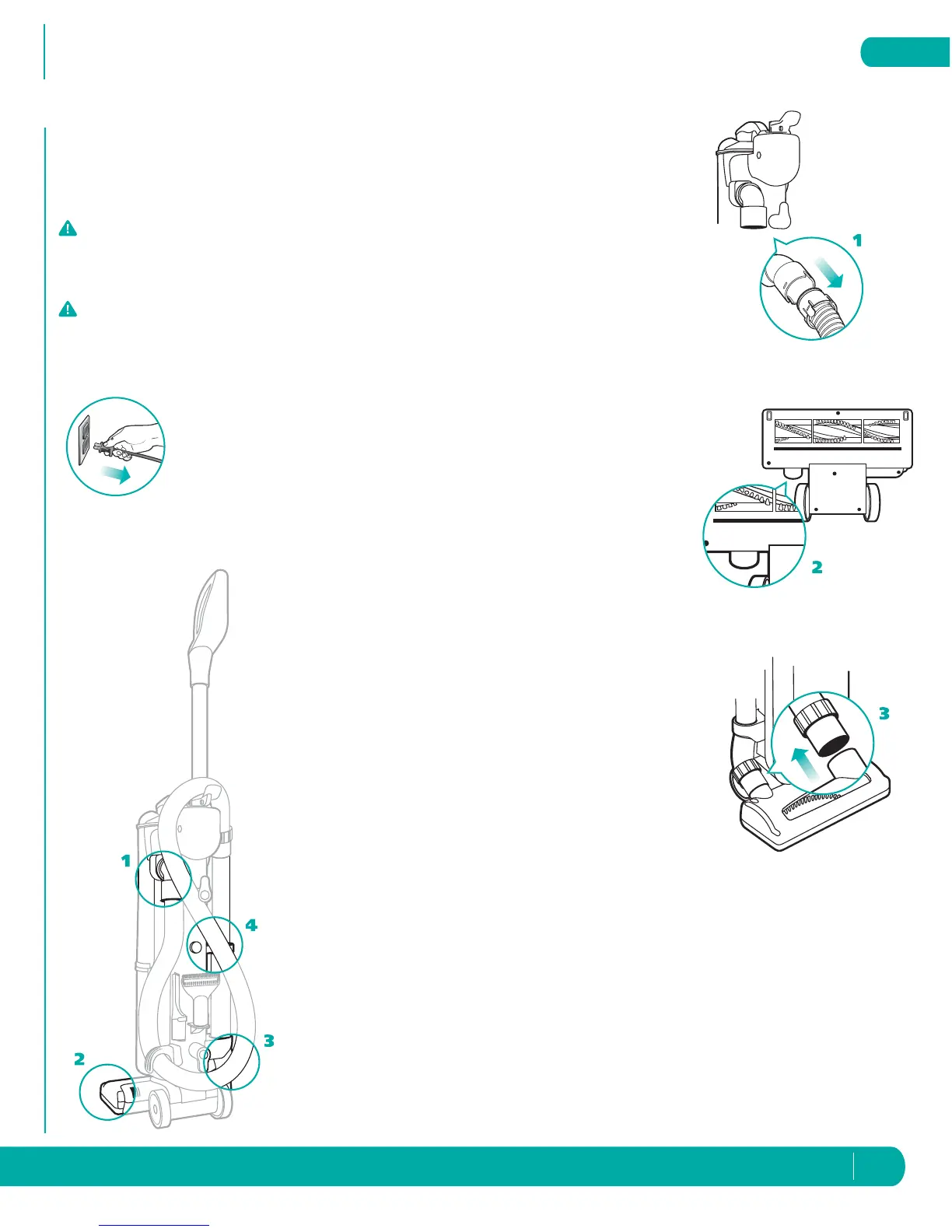 1

2

3

1

4

3

2