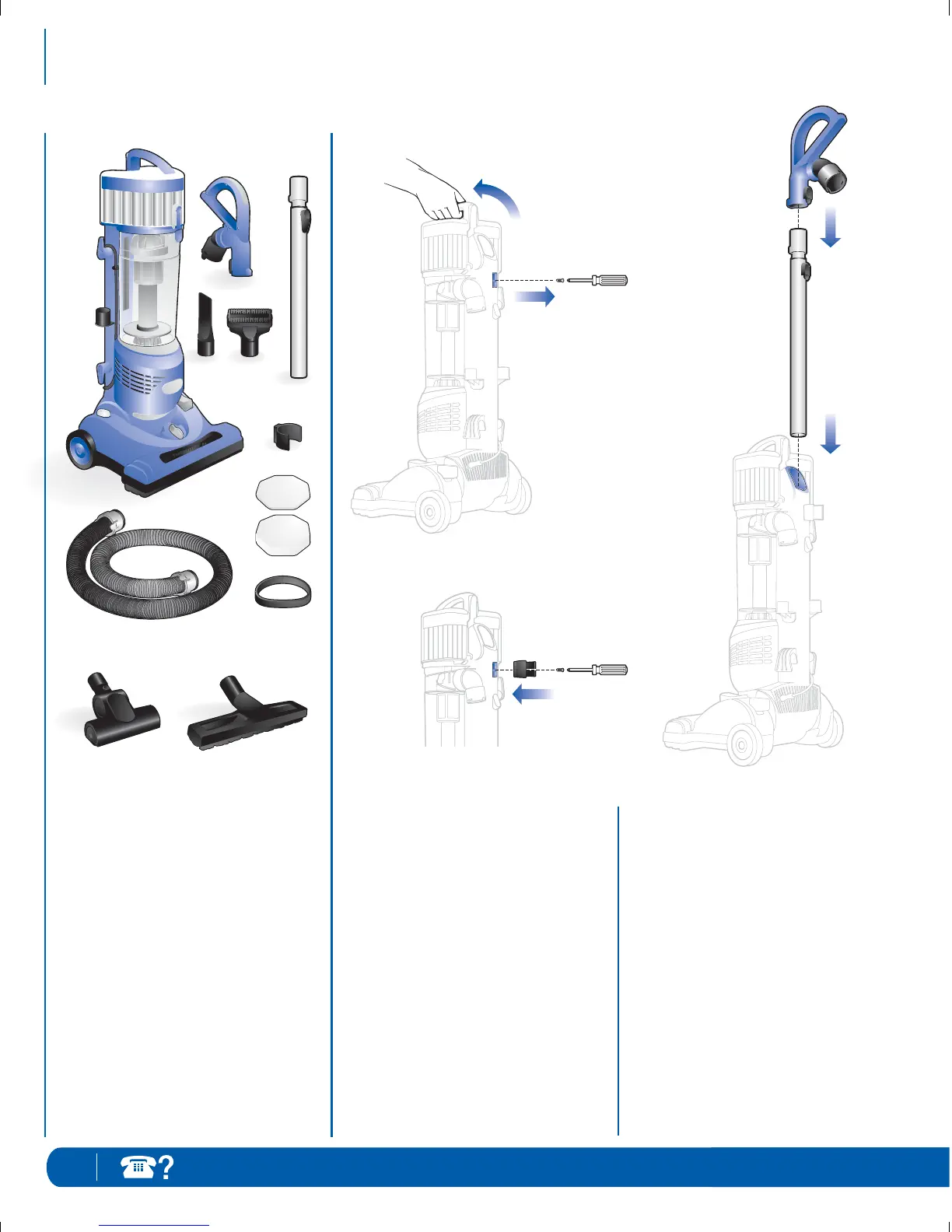 ?