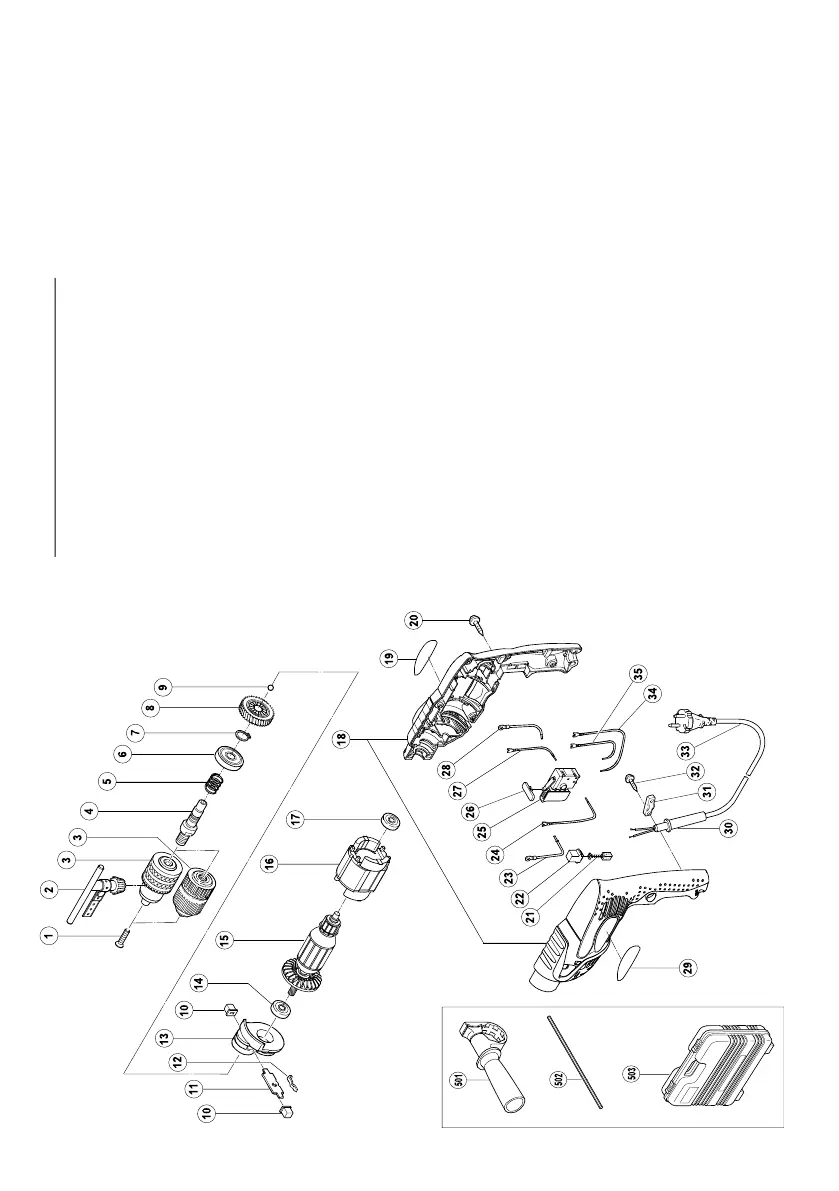 1
2
3
3
4
5
6
7
8
9
10
10
11
12
13
14
15
16
17
18
19
20
21
22
23
24
25
26
27
28
29
30
31
32
33
34
35
501
502
503