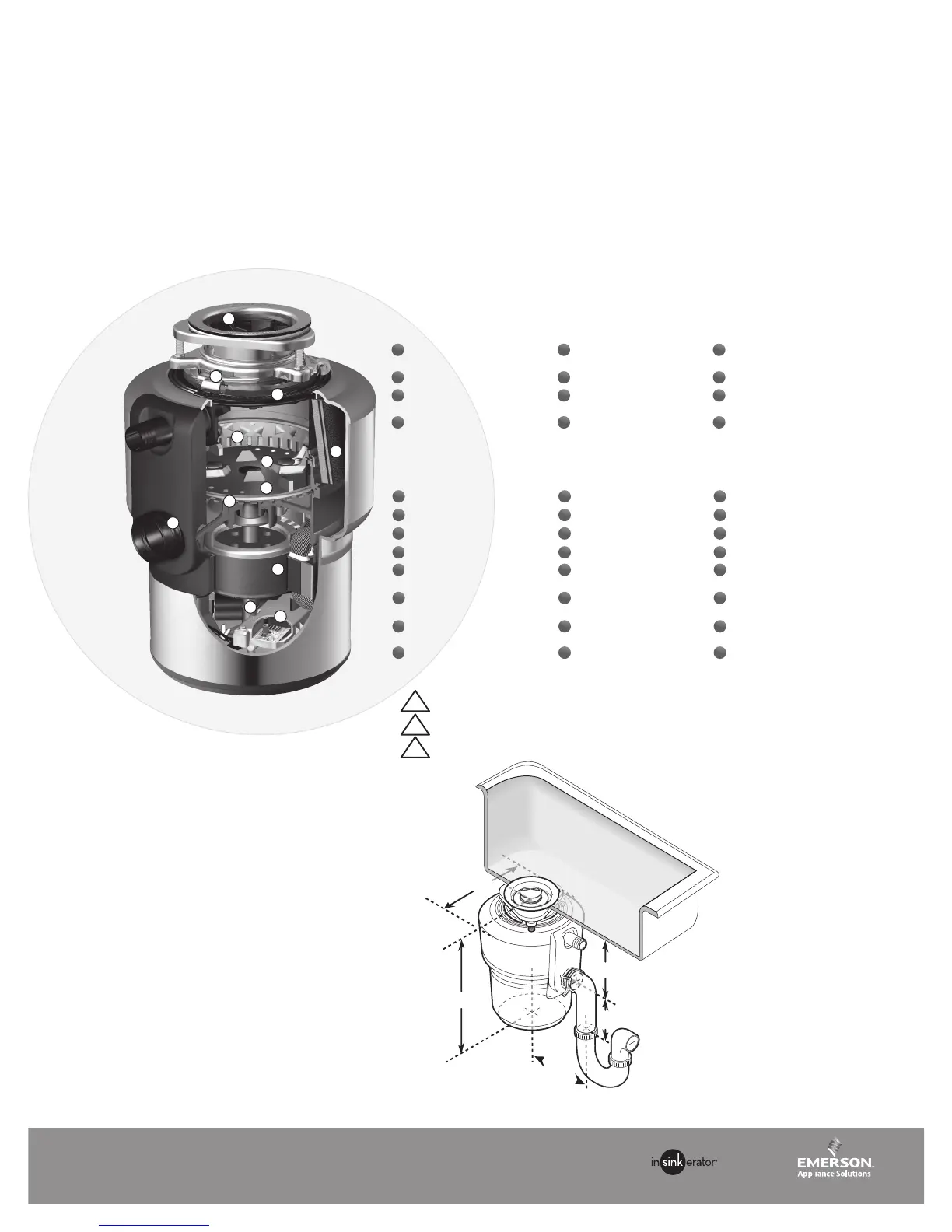 insinkerator

EMERSON
Appliance Solutions