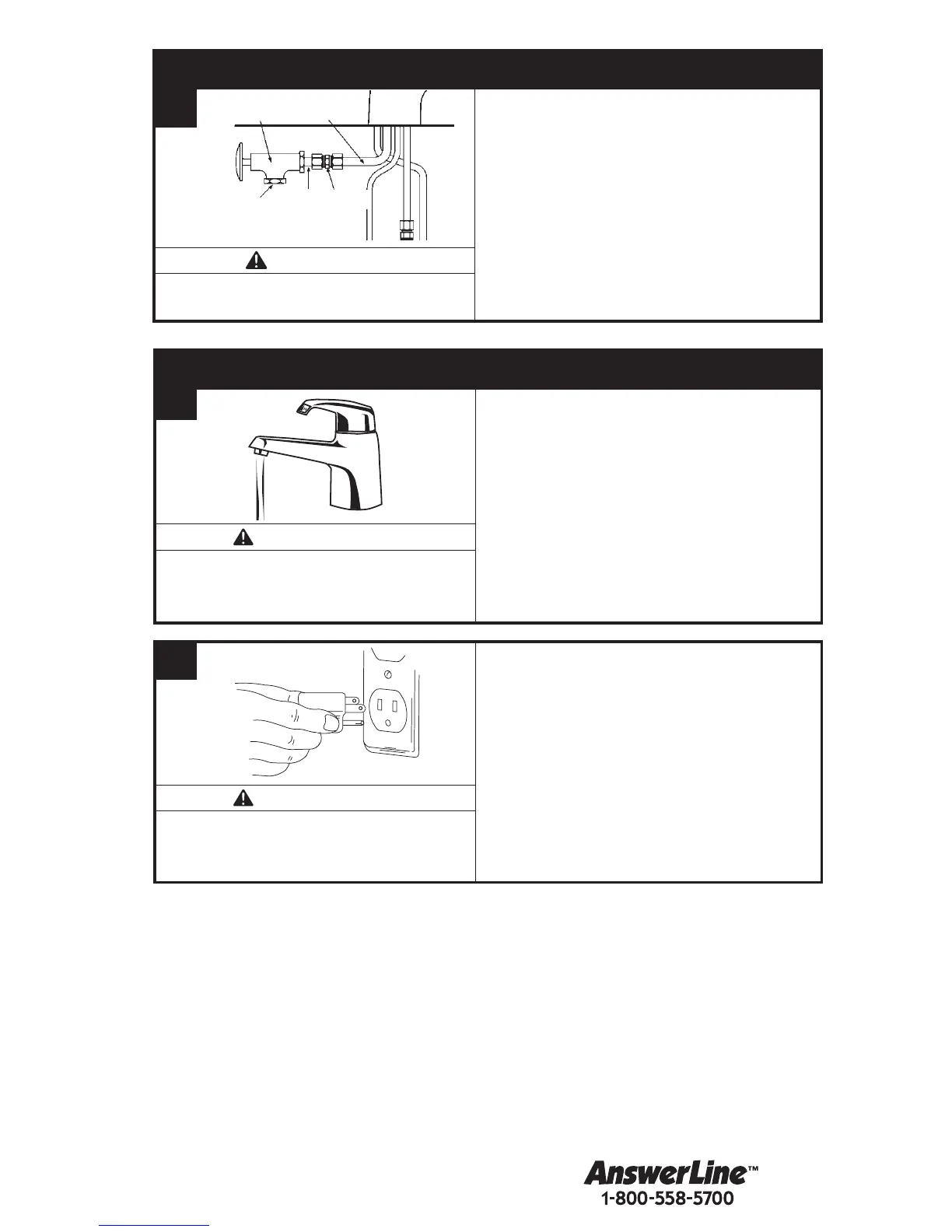 AnswerLine™
1-800-558-5700