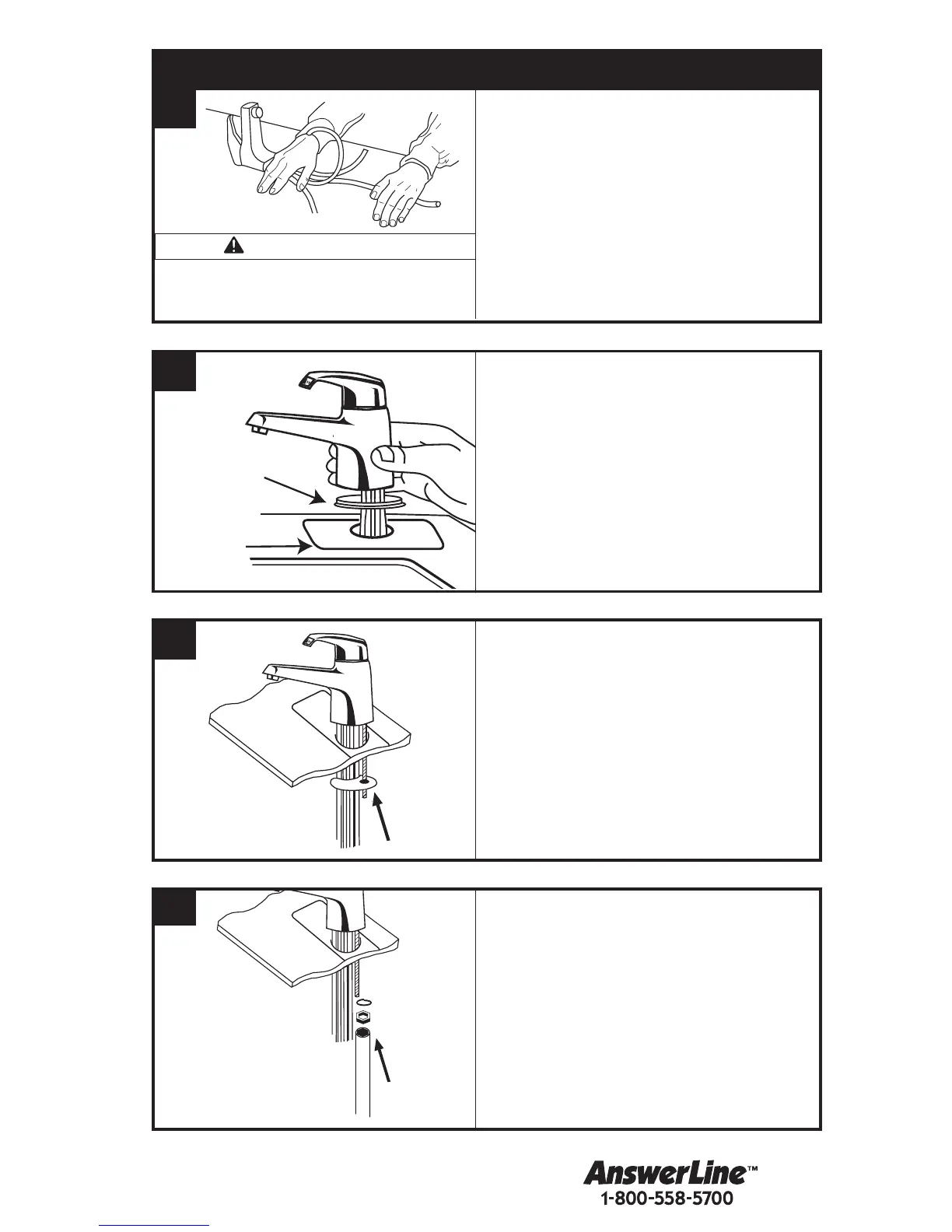 AnswerLine™
1-800-558-5700