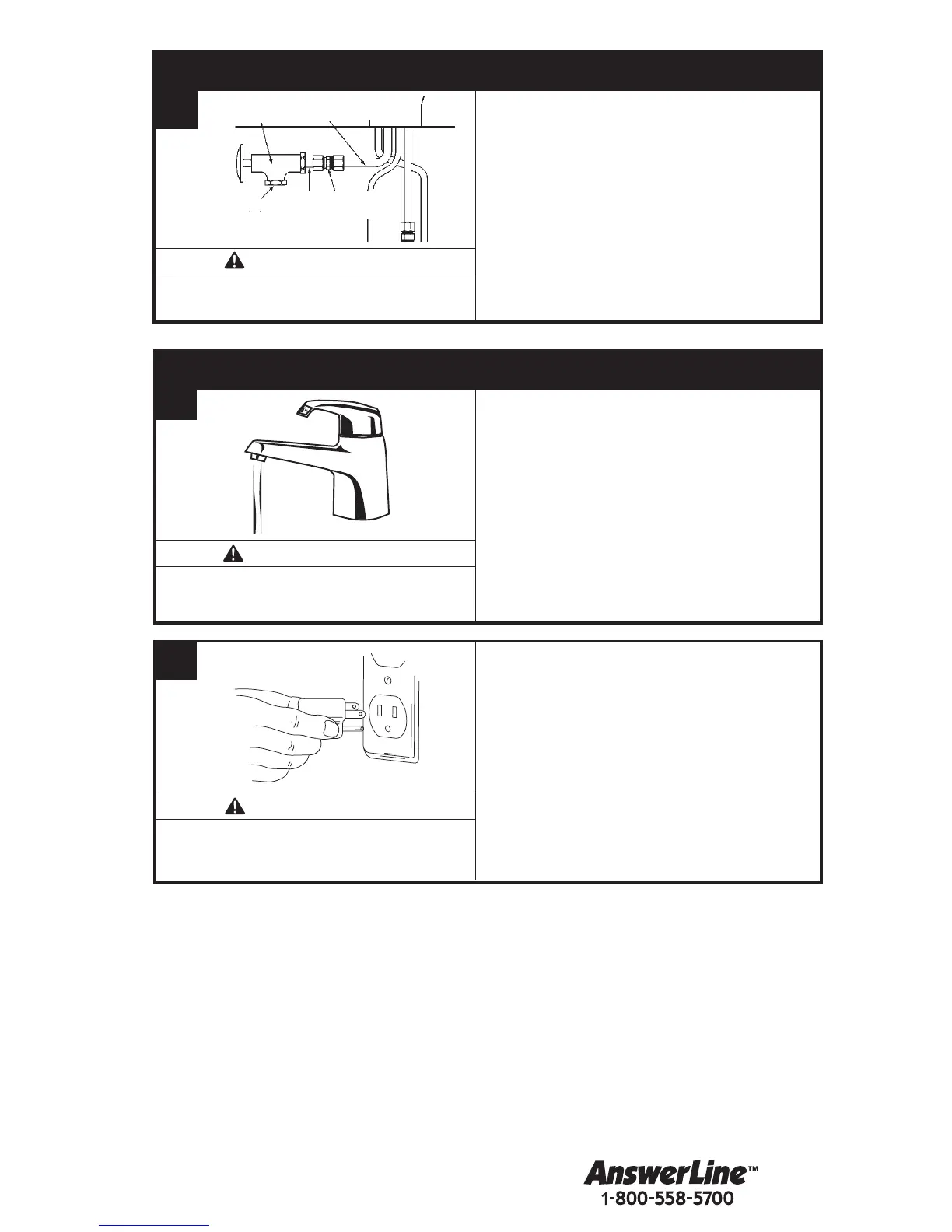 AnswerLine™
1-800-558-5700