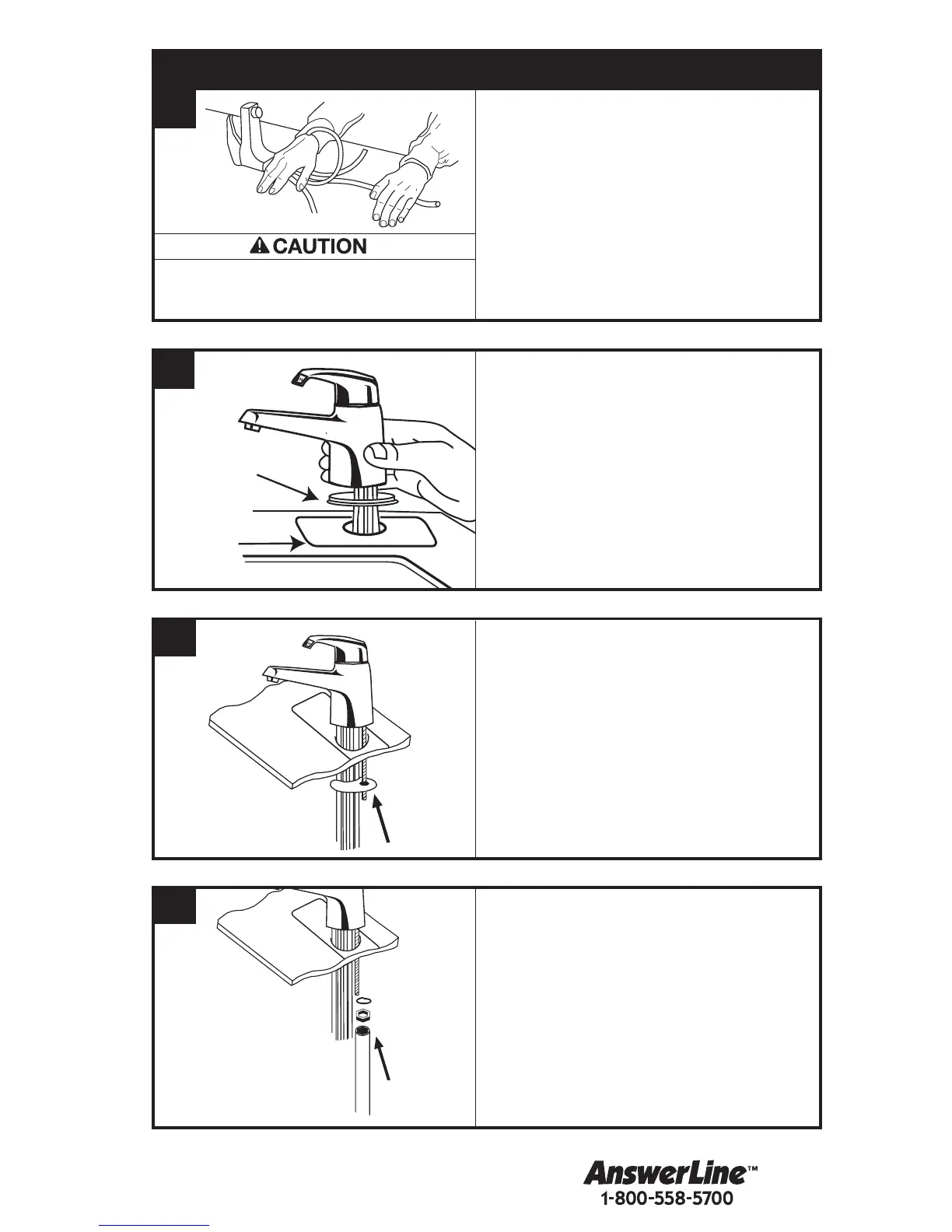 CAUTION

AnswerLine™
1-800-558-5700