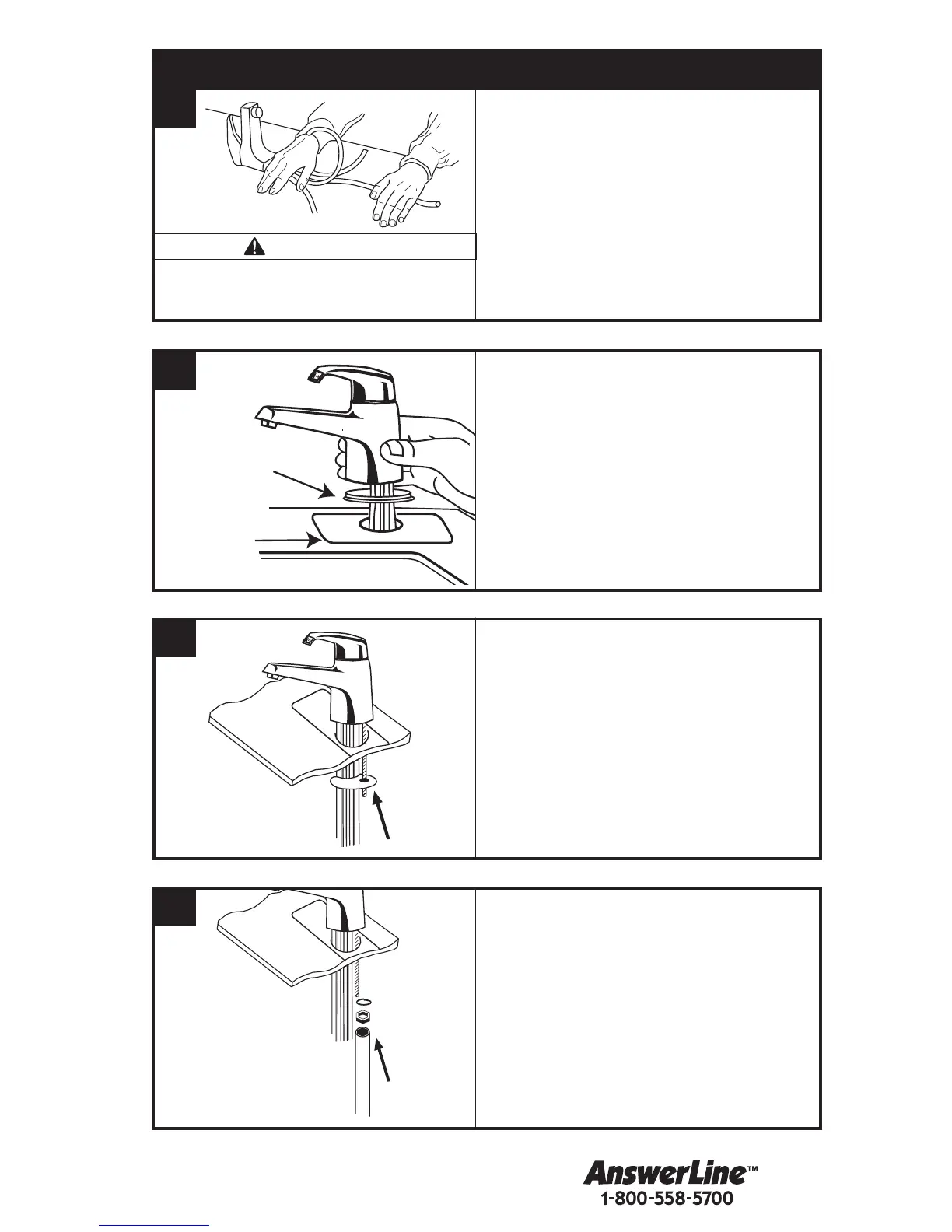 AnswerLine™
1-800-558-5700