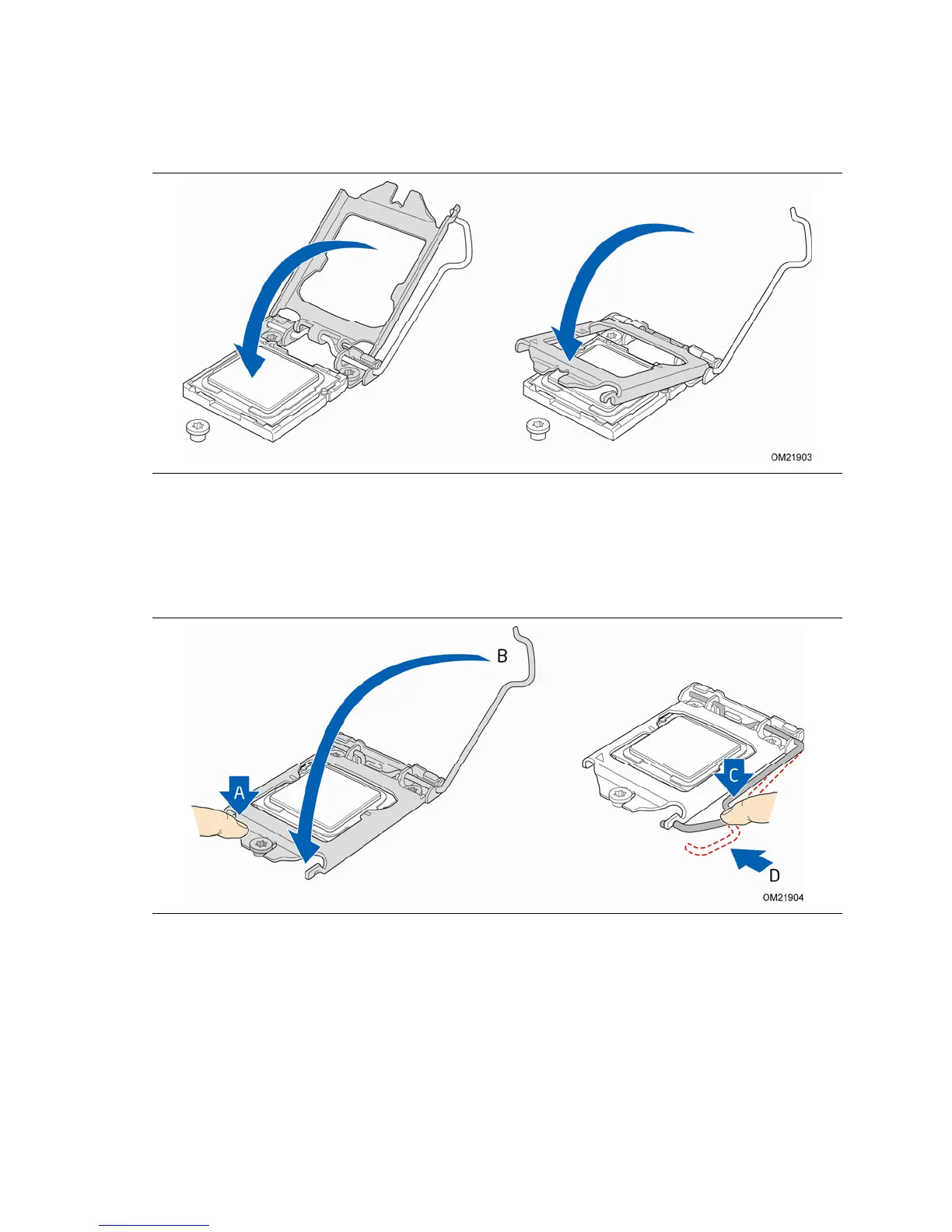 OM21903

B

A

C

D

OM21904